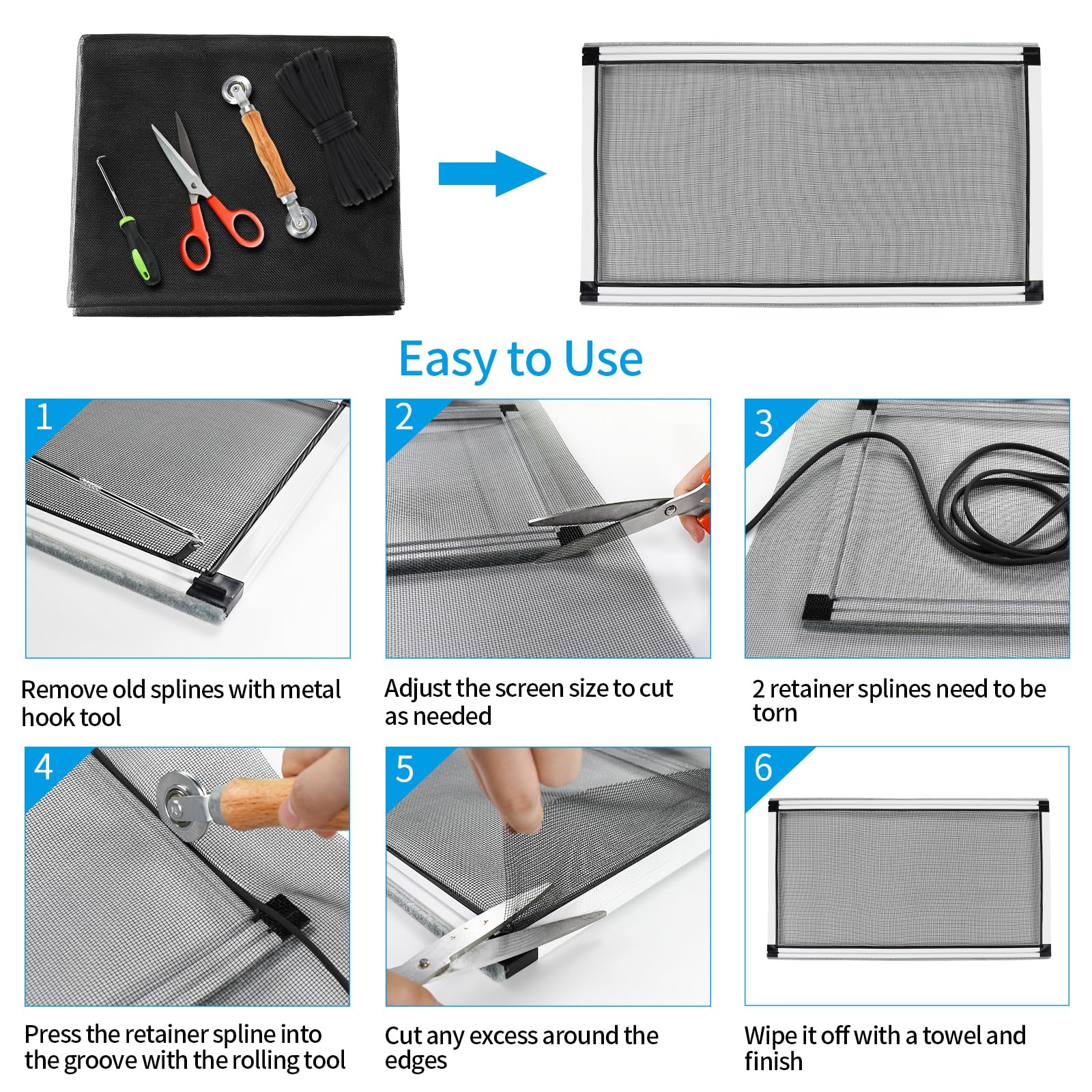 Easy to Use

1

Remove old splines with metal hook tool

2

Adjust the screen size to cut as needed

3

2 retainer splines need to be torn

4

Press the retainer spline into the groove with the rolling tool

5

Cut any excess around the edges

6

Wipe it off with a towel and finish