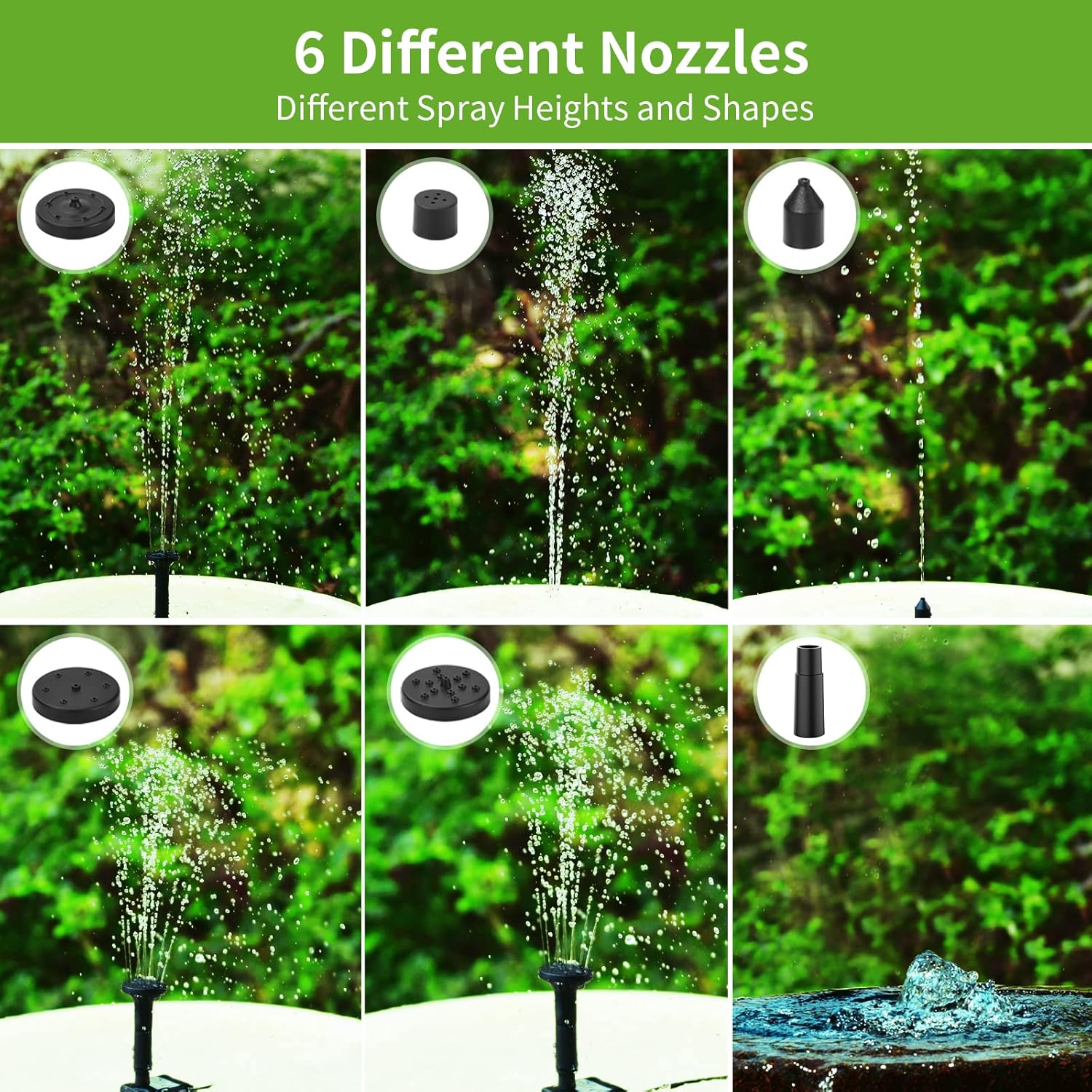 6 Different Nozzles
Different Spray Heights and Shapes