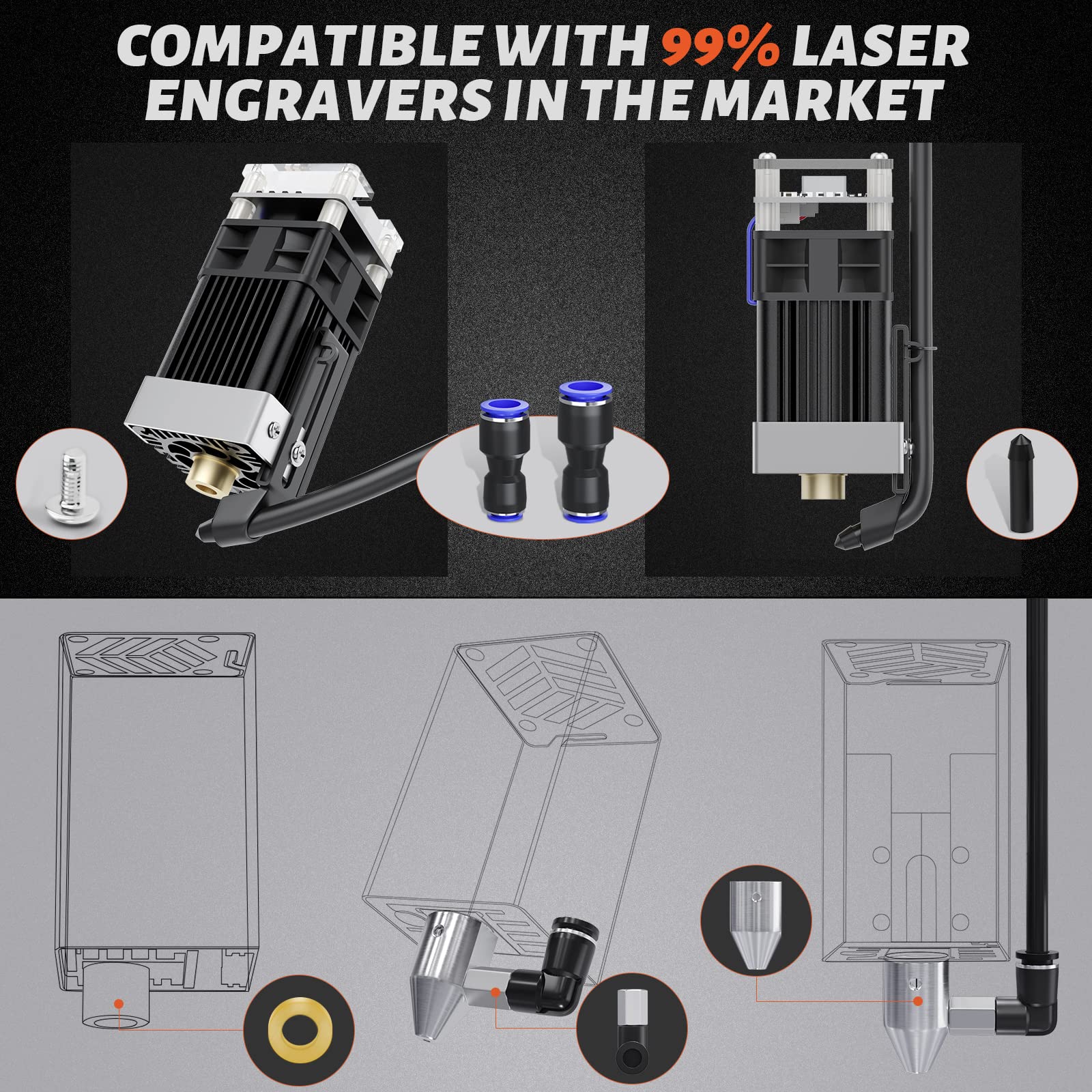 COMPATIBLE WITH 99% LASER ENGRAVERS IN THE MARKET