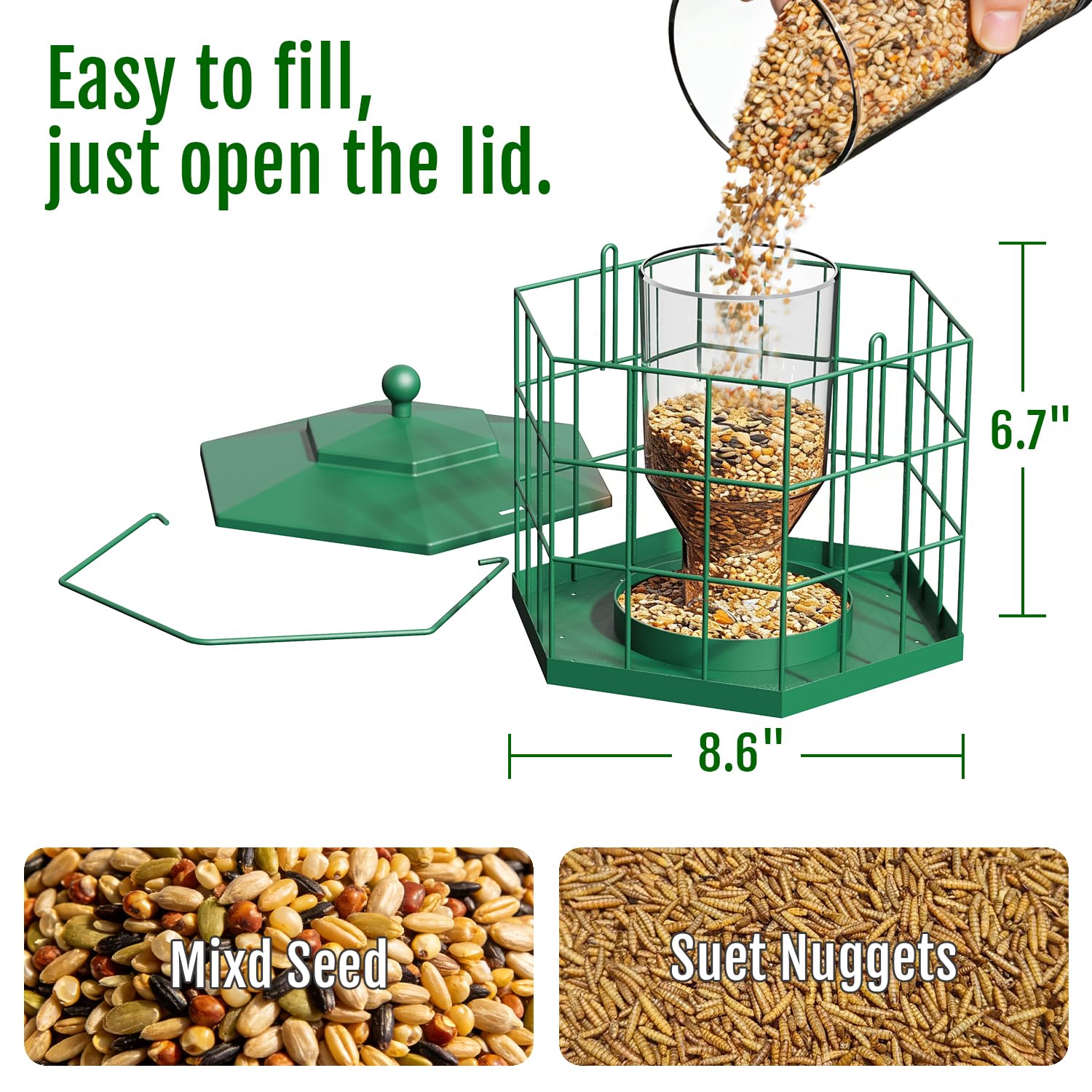 Easy to fill,
just open the lid.

6.7"

8.6"

Mixd Seed

Suet Nuggets