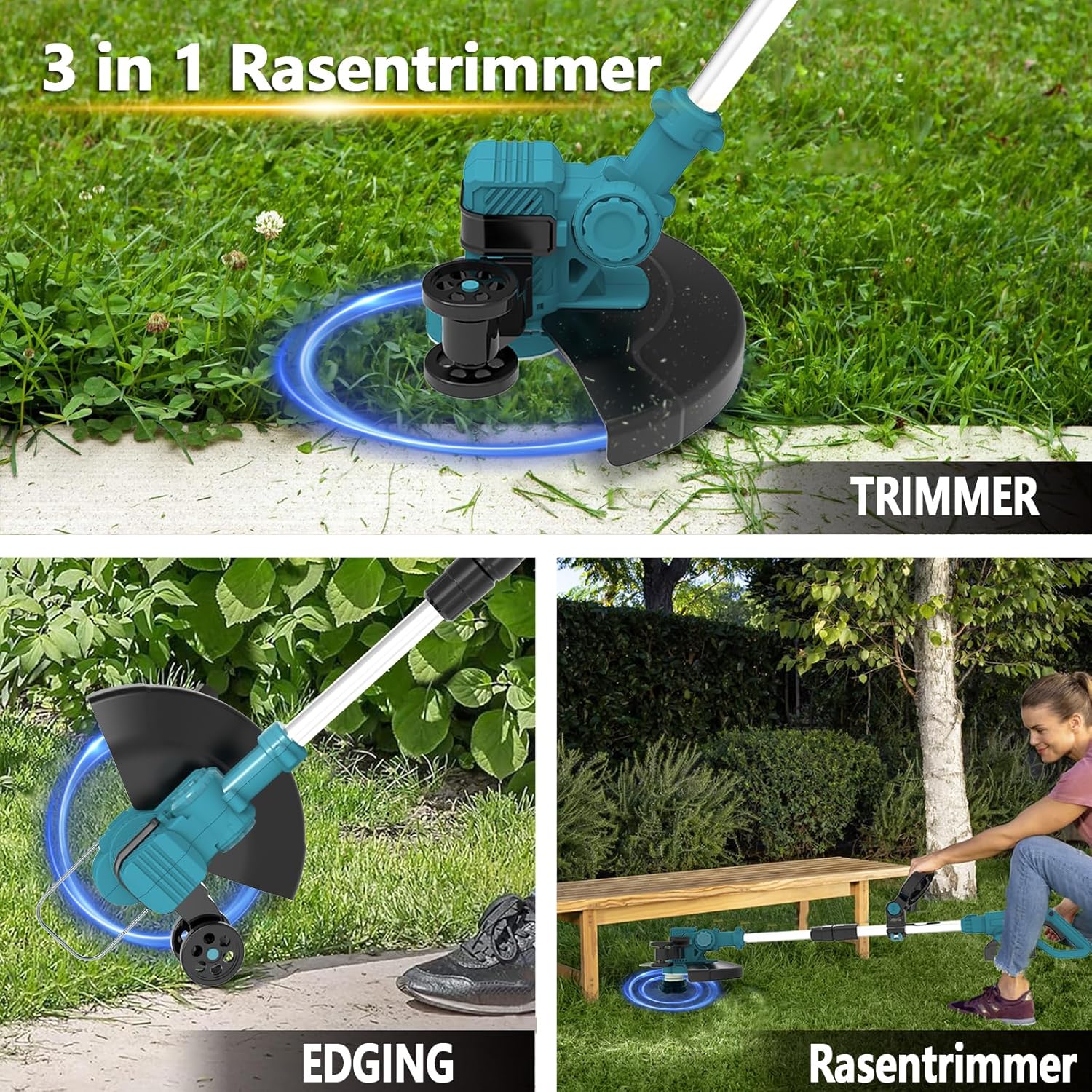 3 in 1 Rasentrimmer

TRIMMER

EDGING

Rasentrimmer