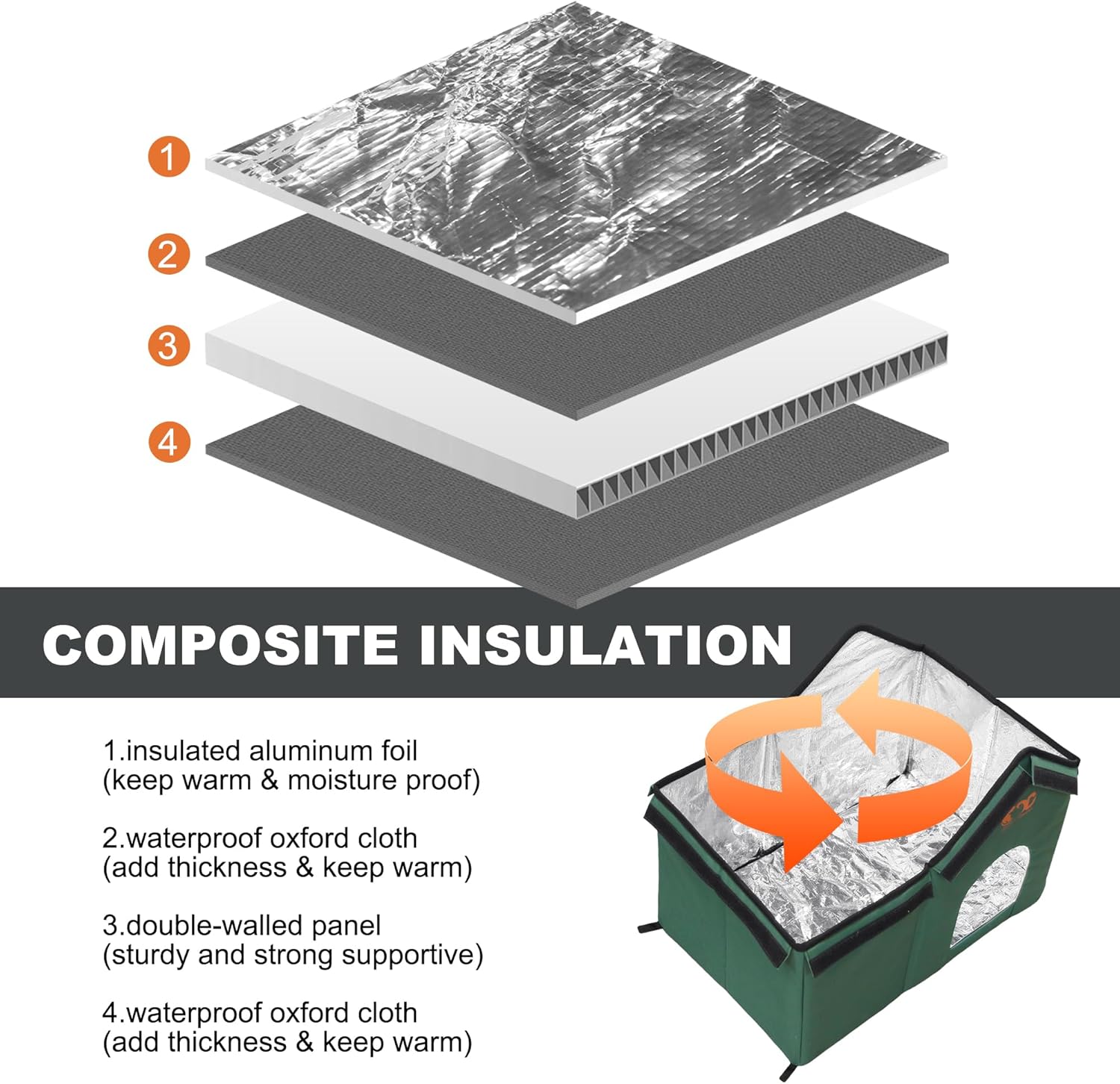 1

2

3

4

COMPOSITE INSULATION

1.insulated aluminum foil
(keep warm & moisture proof)

2.waterproof oxford cloth
(add thickness & keep warm)

3.double-walled panel
(sturdy and strong supportive)

4.waterproof oxford cloth
(add thickness & keep warm)