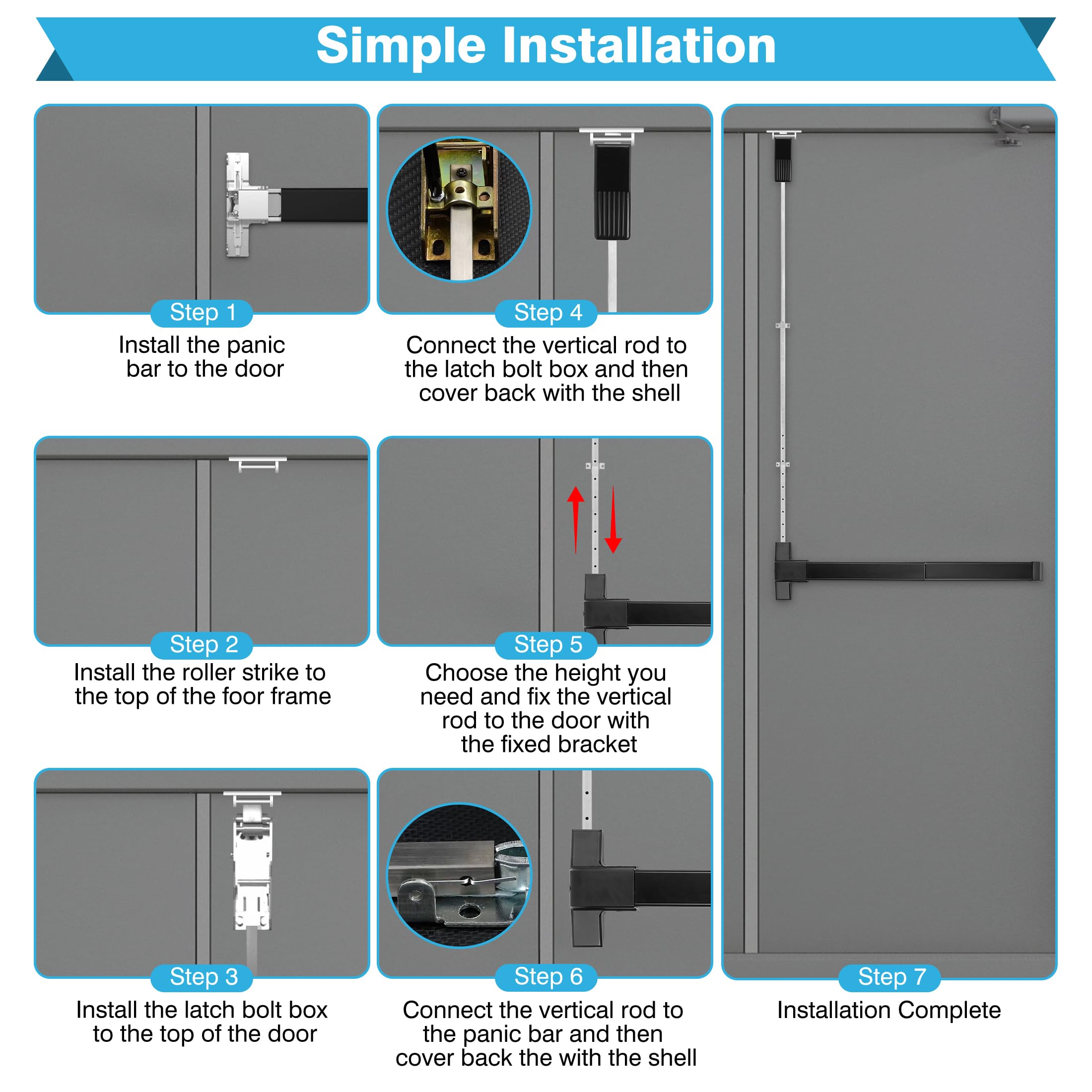 Simple Installation

Step 1
Install the panic bar to the door

Step 2
Install the roller strike to the top of the foor frame

Step 3
Install the latch bolt box to the top of the door

Step 4
Connect the vertical rod to the latch bolt box and then cover back with the shell

Step 5
Choose the height you need and fix the vertical rod to the door with the fixed bracket

Step 6
Connect the vertical rod to the panic bar and then cover back the with the shell

Step 7
Installation Complete