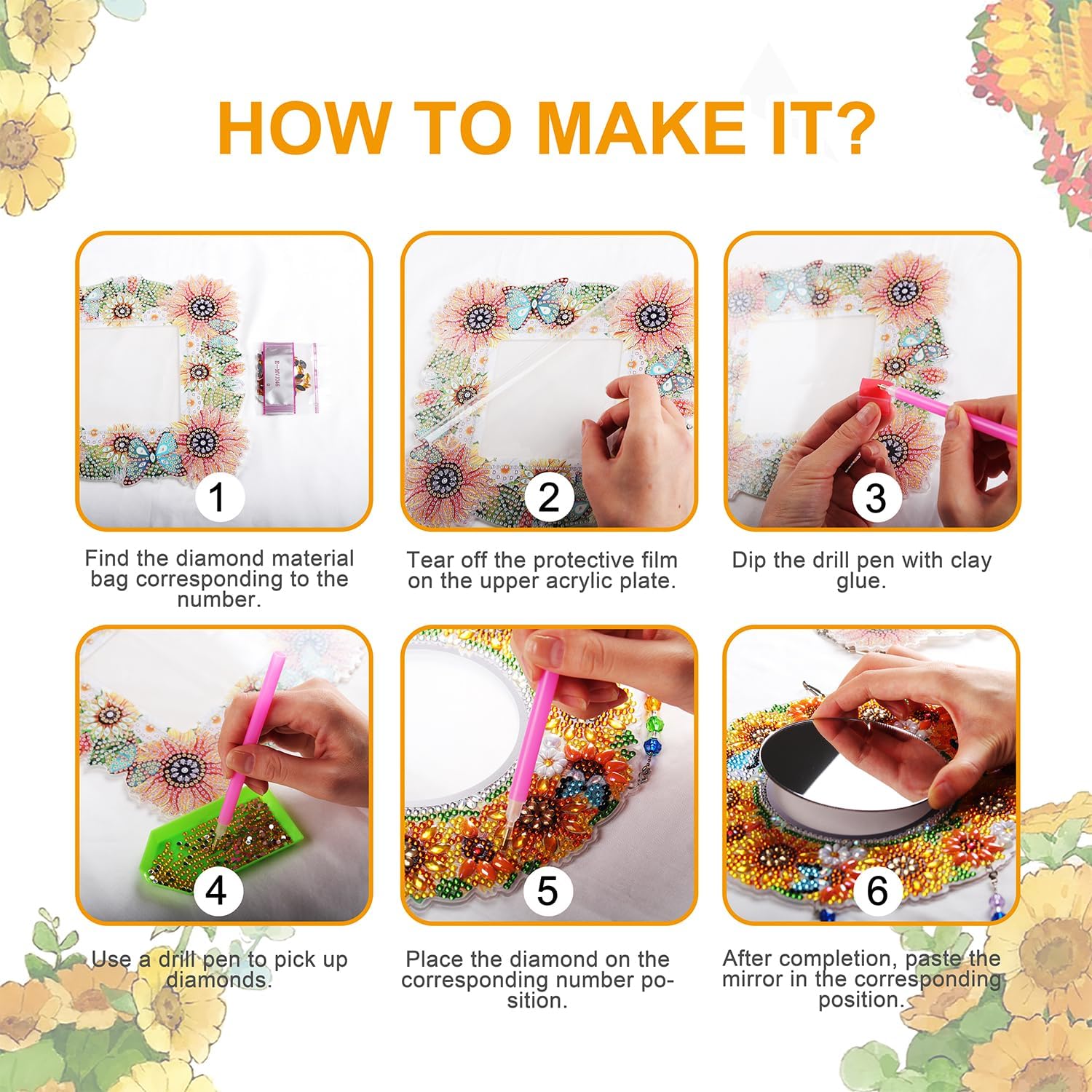 HOW TO MAKE IT?

1

Find the diamond material bag corresponding to the number.

2

Tear off the protective film on the upper acrylic plate.

3

Dip the drill pen with clay glue.

4

Use a drill pen to pick up diamonds.

5

Place the diamond on the corresponding number position.

6

After completion, paste the mirror in the corresponding position.