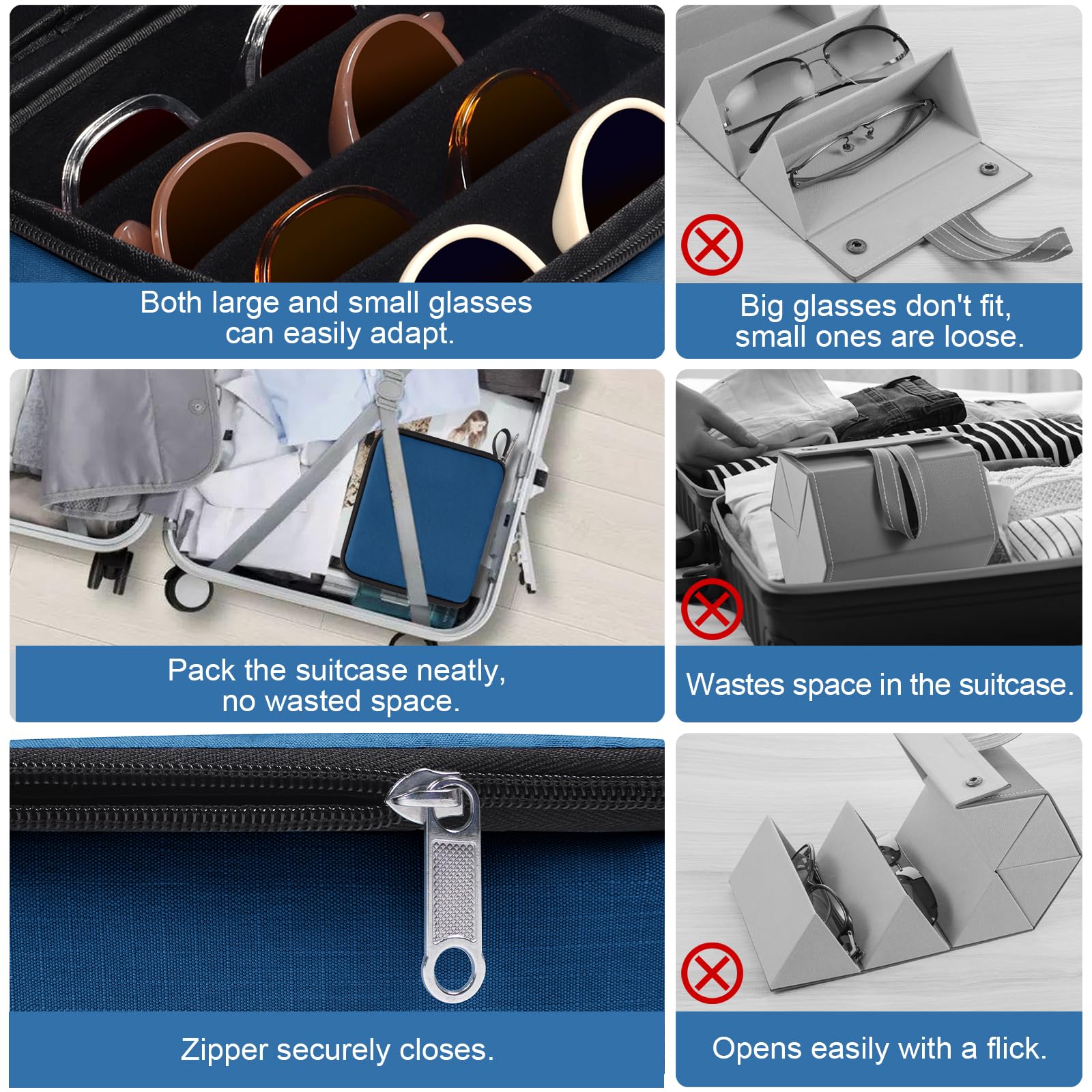 Both large and small glasses can easily adapt.

Big glasses don't fit, small ones are loose.

Pack the suitcase neatly, no wasted space.

Wastes space in the suitcase.

Zipper securely closes.

Opens easily with a flick.