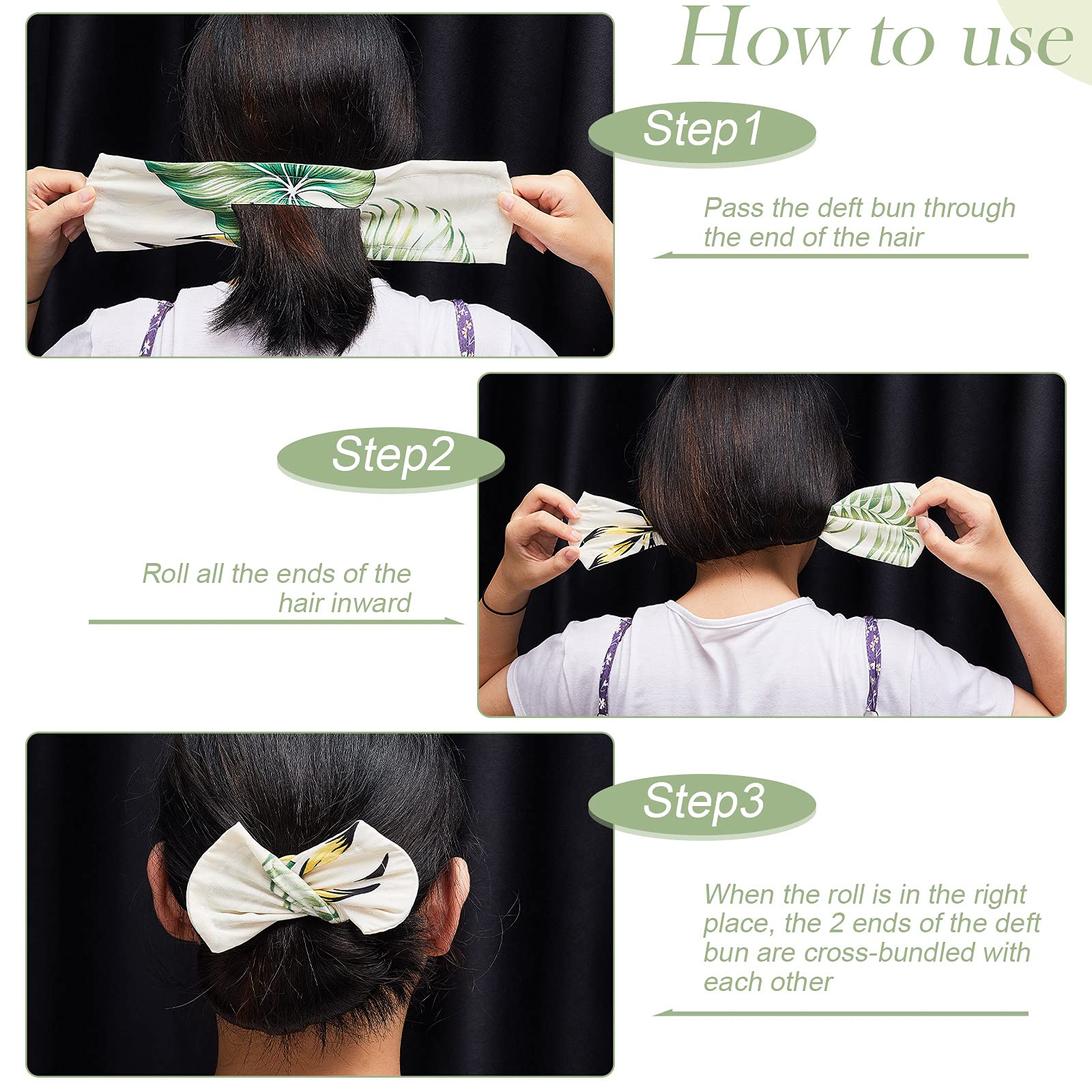 How to use

Step1

Pass the deft bun through the end of the hair

Step2

Roll all the ends of the hair inward

Step3

When the roll is in the right place, the 2 ends of the deft bun are cross-bundled with each other