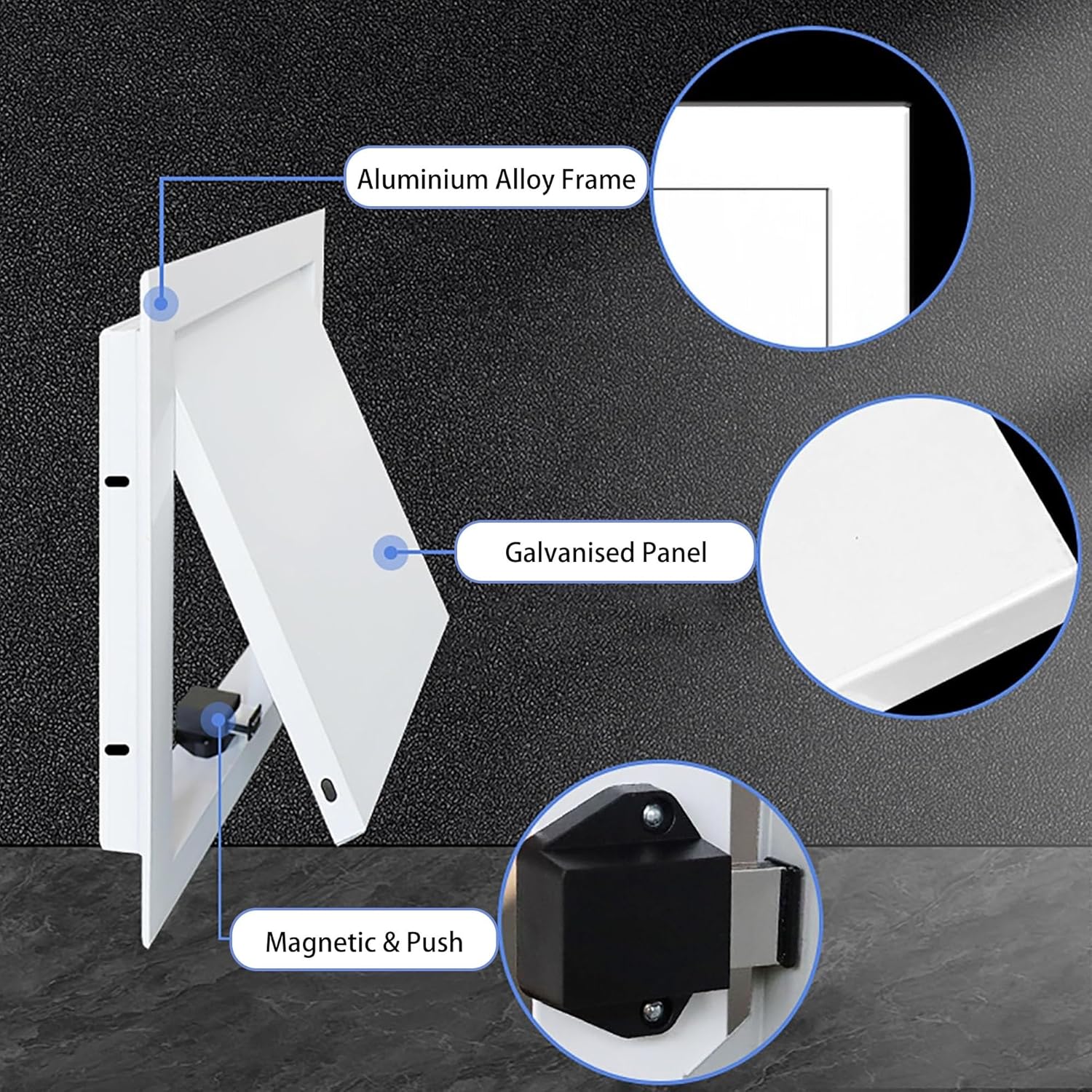 Aluminium Alloy Frame

Galvanised Panel

Magnetic & Push