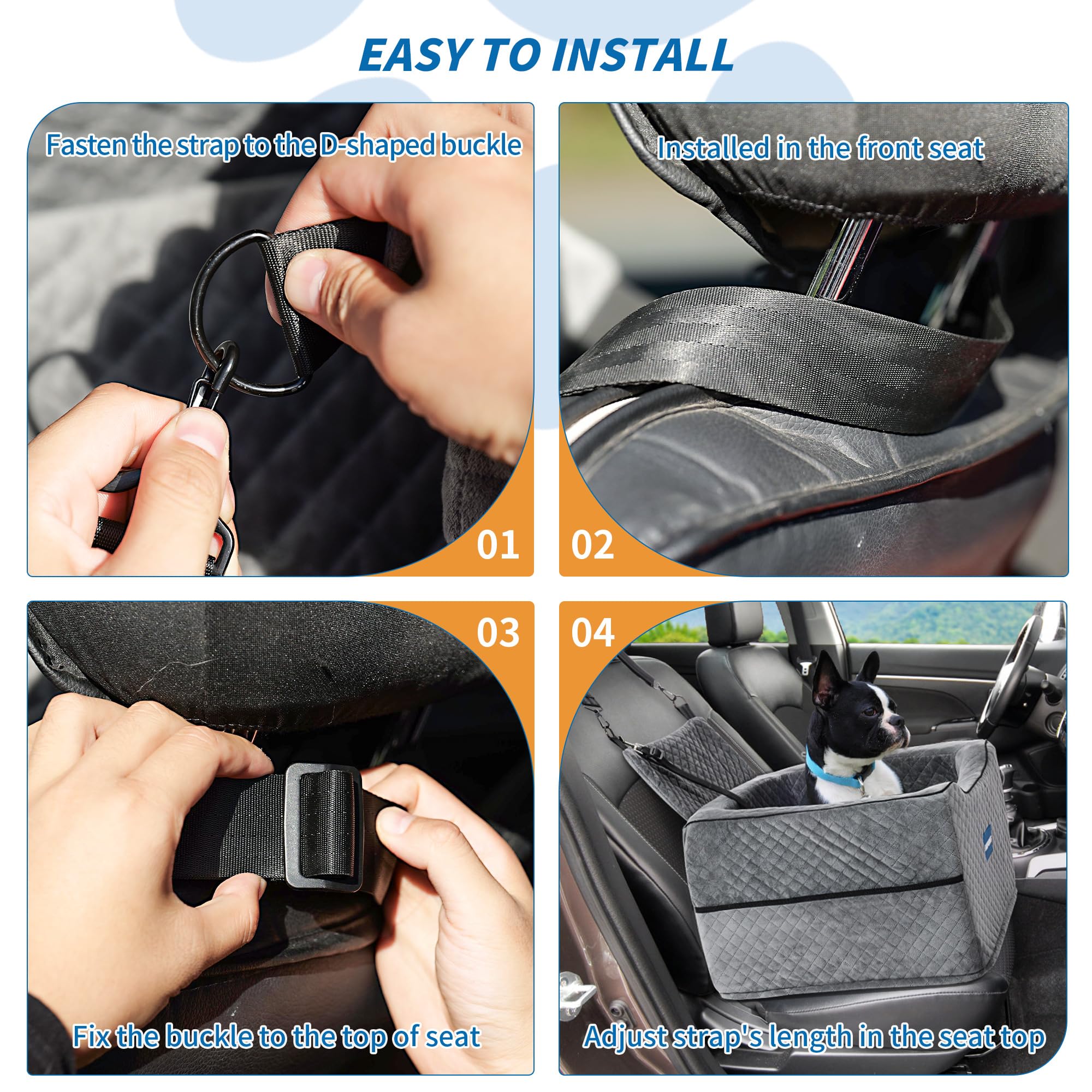 EASY TO INSTALL

Fasten the strap to the D-shaped buckle

01

Installed in the front seat

02

03

Fix the buckle to the top of seat

04

Adjust strap's length in the seat top