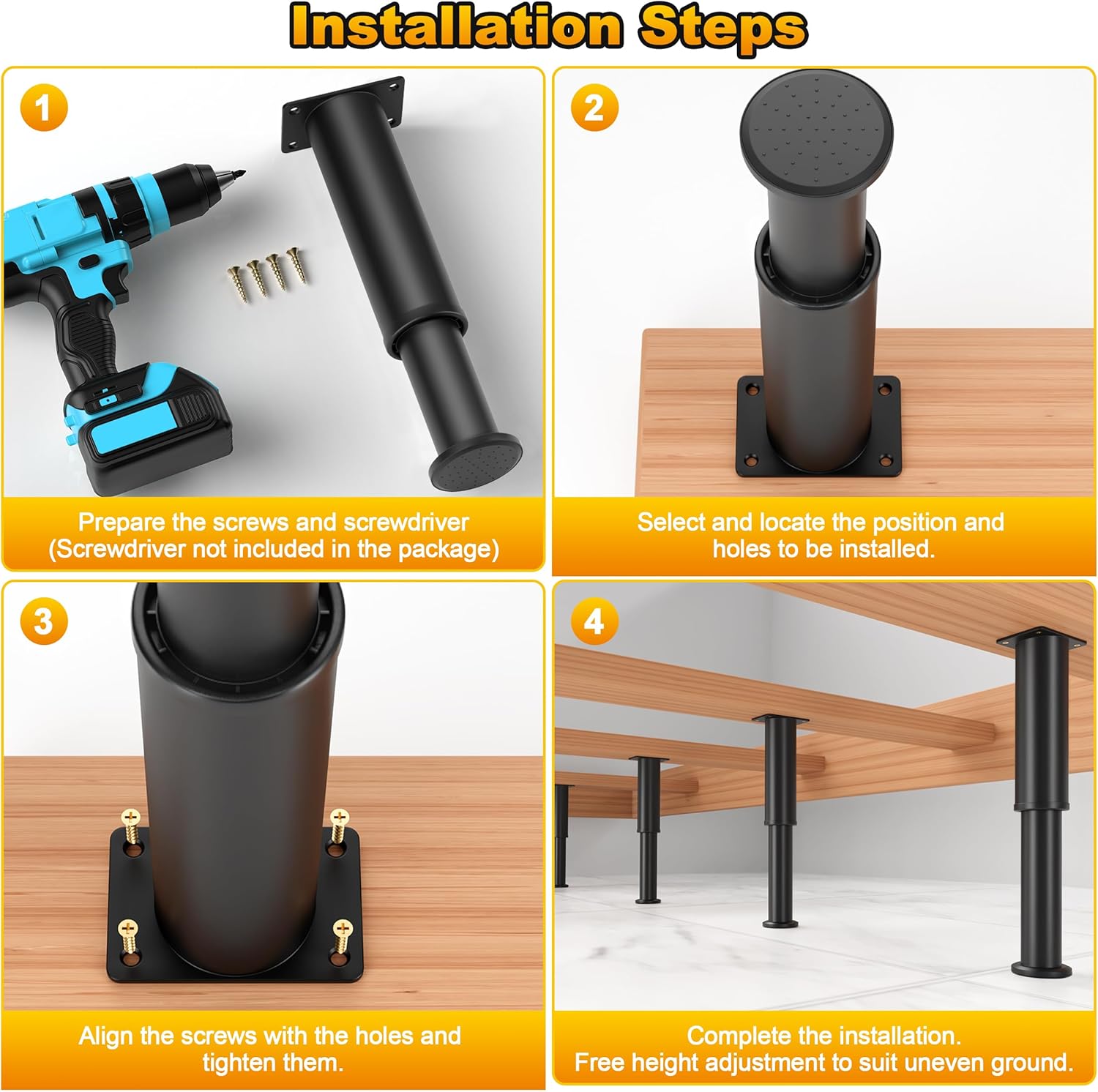 Installation Steps

1

Prepare the screws and screwdriver (Screwdriver not included in the package)

2

Select and locate the position and holes to be installed.

3

Align the screws with the holes and tighten them.

4

Complete the installation.
Free height adjustment to suit uneven ground.