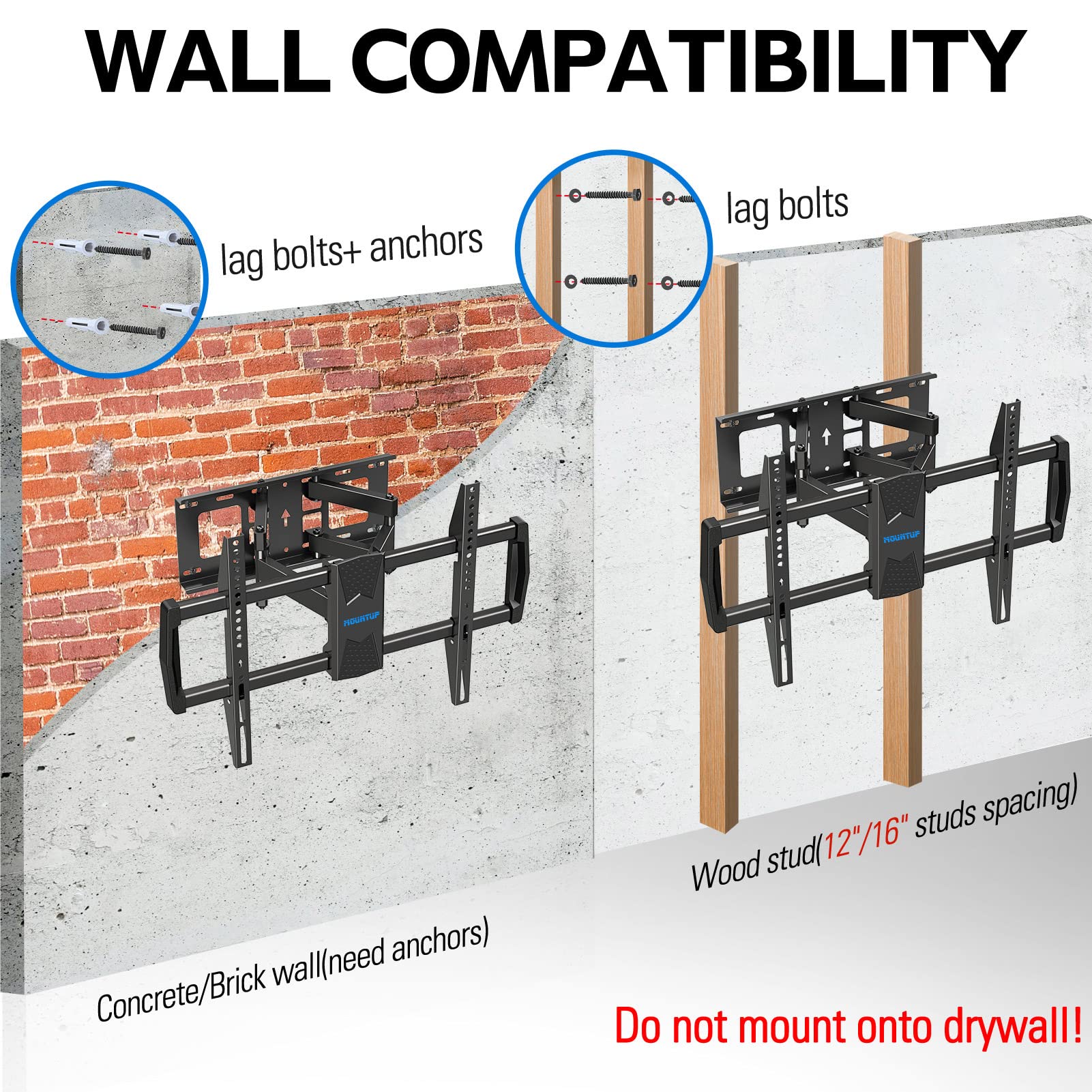 WALL COMPATIBILITY

lag bolts+ anchors

lag bolts

MOUNTUP

MOUNTUP

Wood stud(12"/16" studs spacing)

Concrete/Brick wall(need anchors)

Do not mount onto drywall!