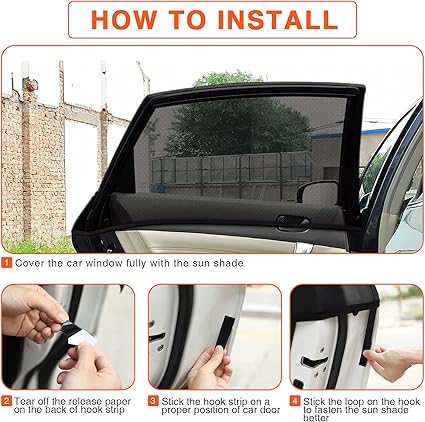 HOW TO INSTALL

1 Cover the car window fully with the sun shade

2 Tear off the release paper on the back of hook strip

3 Stick the hook strip on a proper position of car door

4 Stick the loop on the hook to fasten the sun shade better