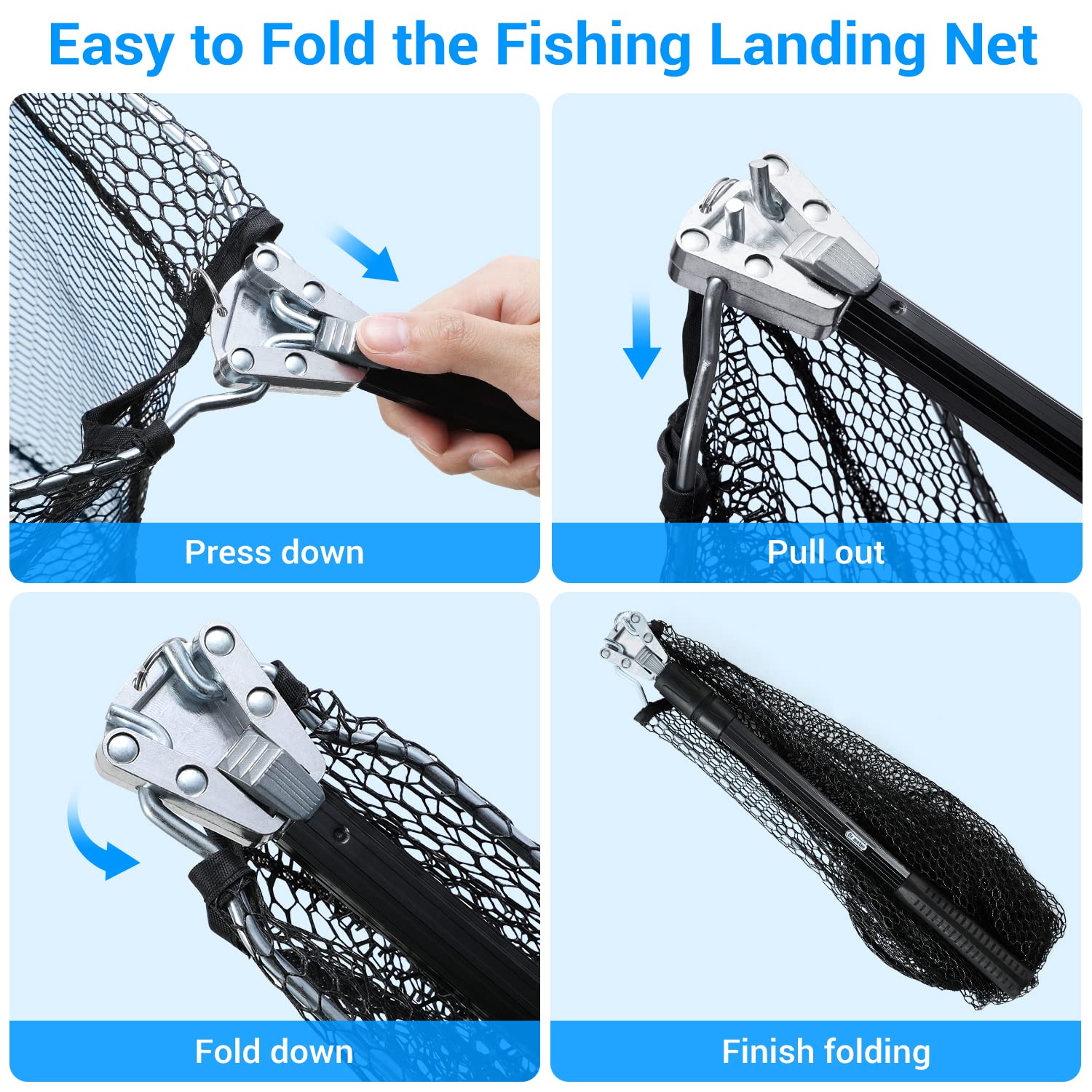 Easy to Fold the Fishing Landing Net

Press down

Pull out

Fold down

Finish folding