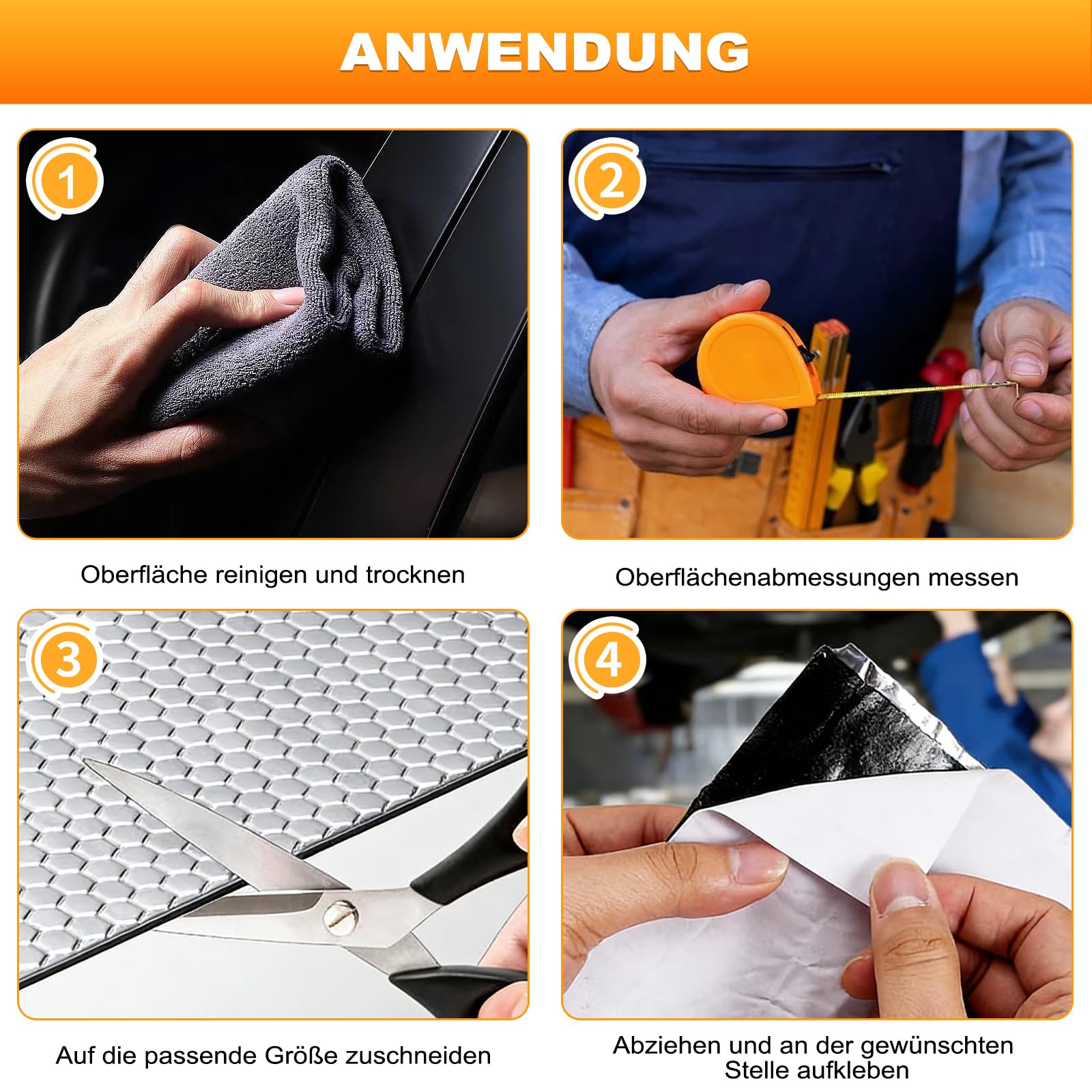 ANWENDUNG

1

Oberfläche reinigen und trocknen

2

Oberflächenabmessungen messen

3

Auf die passende Größe zuschneiden

4

Abziehen und an der gewünschten Stelle aufkleben