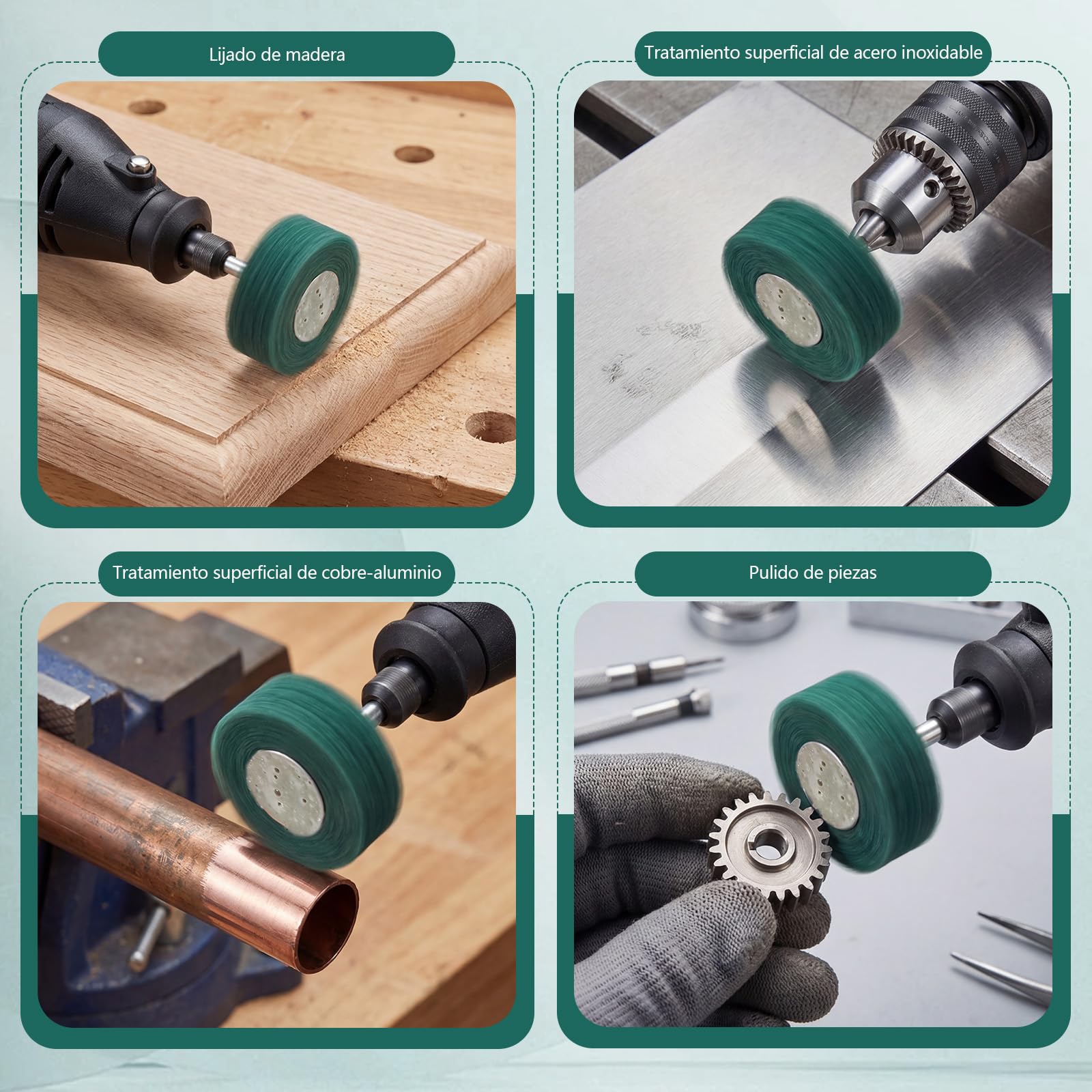 Lijado de madera

Tratamiento superficial de acero inoxidable

Tratamiento superficial de cobre-aluminio

Pulido de piezas