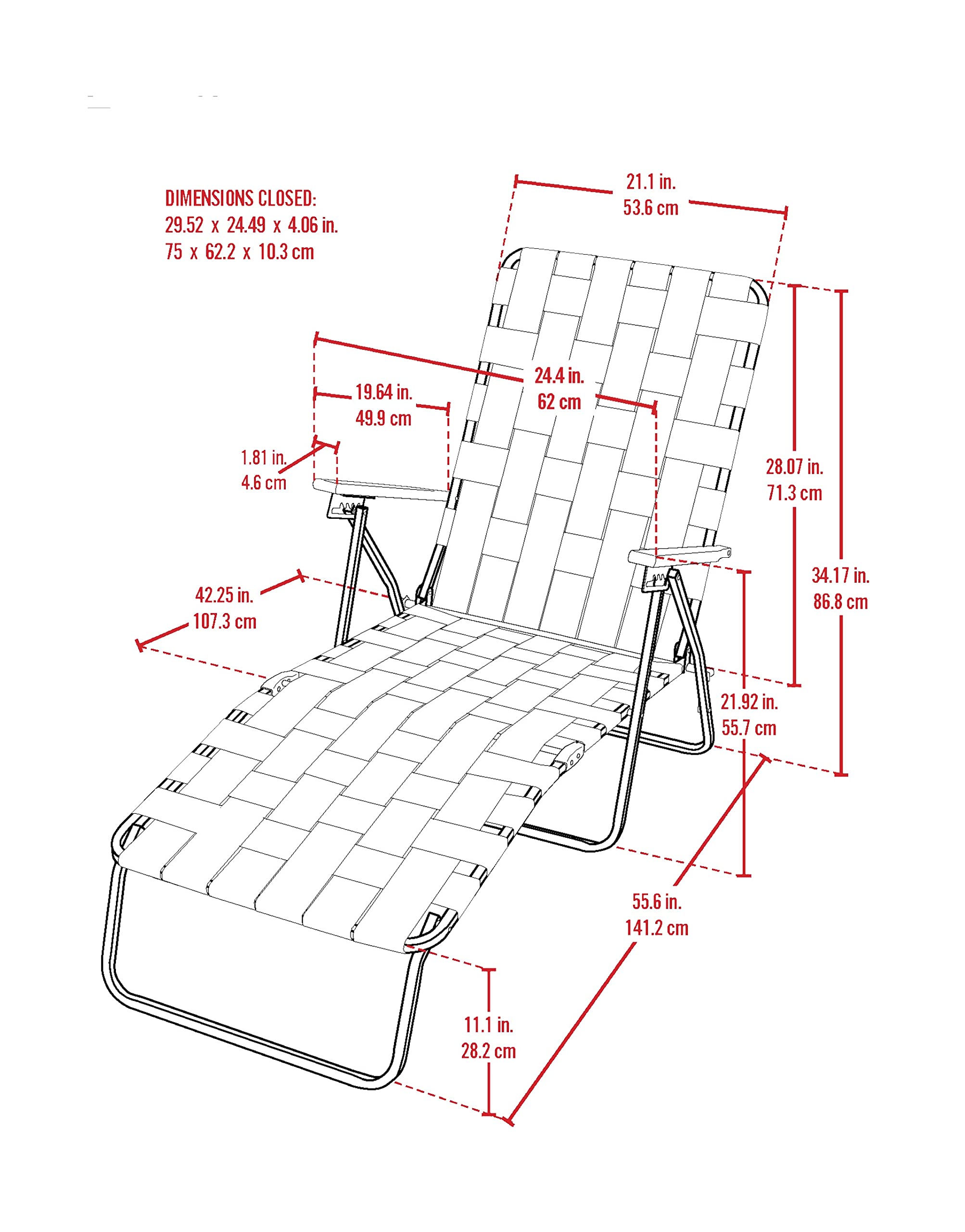 DIMENSIONS CLOSED:
29.52 x 24.49 x 4.06 in.
75 x 62.2 x 10.3 cm

21.1 in.
53.6 cm

24.4 in.
62 cm

19.64 in.
49.9 cm

1.81 in.
4.6 cm

28.07 in.
71.3 cm

34.17 in.
86.8 cm

42.25 in.
107.3 cm

21.92 in.
55.7 cm

55.6 in.
141.2 cm

11.1 in.
28.2 cm