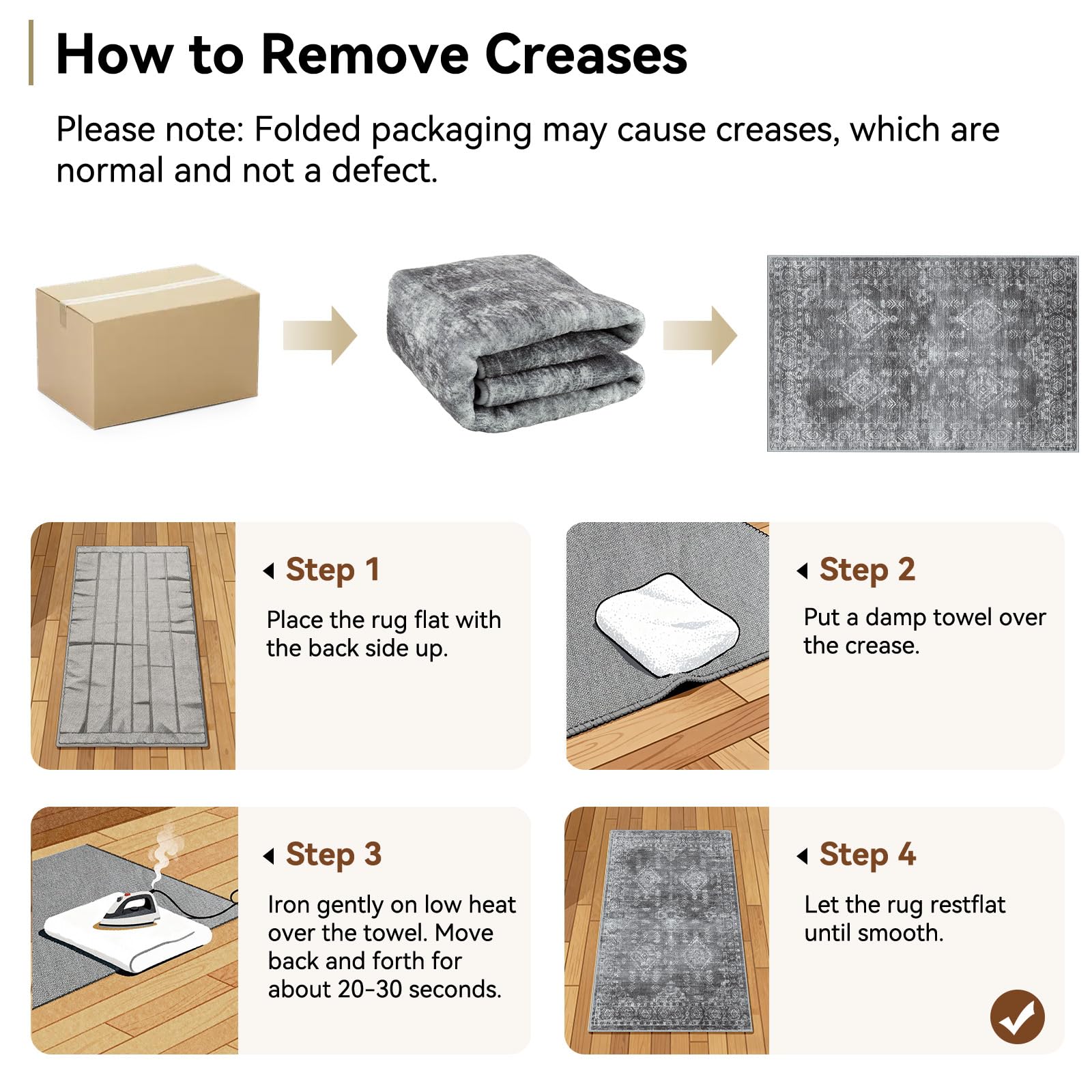 How to Remove Creases

Please note: Folded packaging may cause creases, which are normal and not a defect.

Step 1

Place the rug flat with the back side up.

Step 2

Put a damp towel over the crease.

Step 3

Iron gently on low heat over the towel. Move back and forth for about 20-30 seconds.

Step 4

Let the rug restflat until smooth.