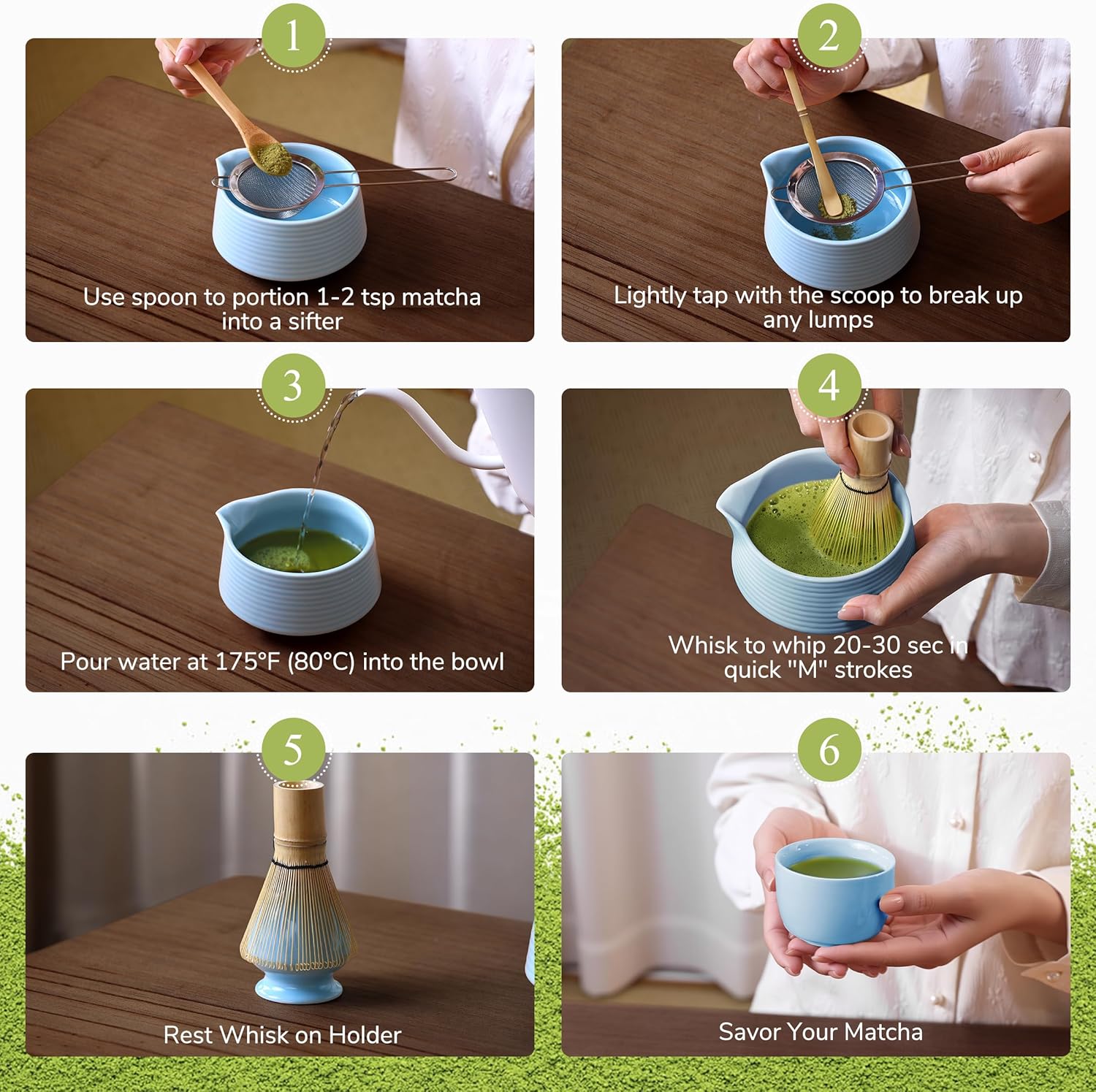 1

Use spoon to portion 1-2 tsp matcha into a sifter

2

Lightly tap with the scoop to break up any lumps

3

Pour water at 175°F (80°C) into the bowl

4

Whisk to whip 20-30 sec in quick "M" strokes

5

Rest Whisk on Holder

6

Savor Your Matcha