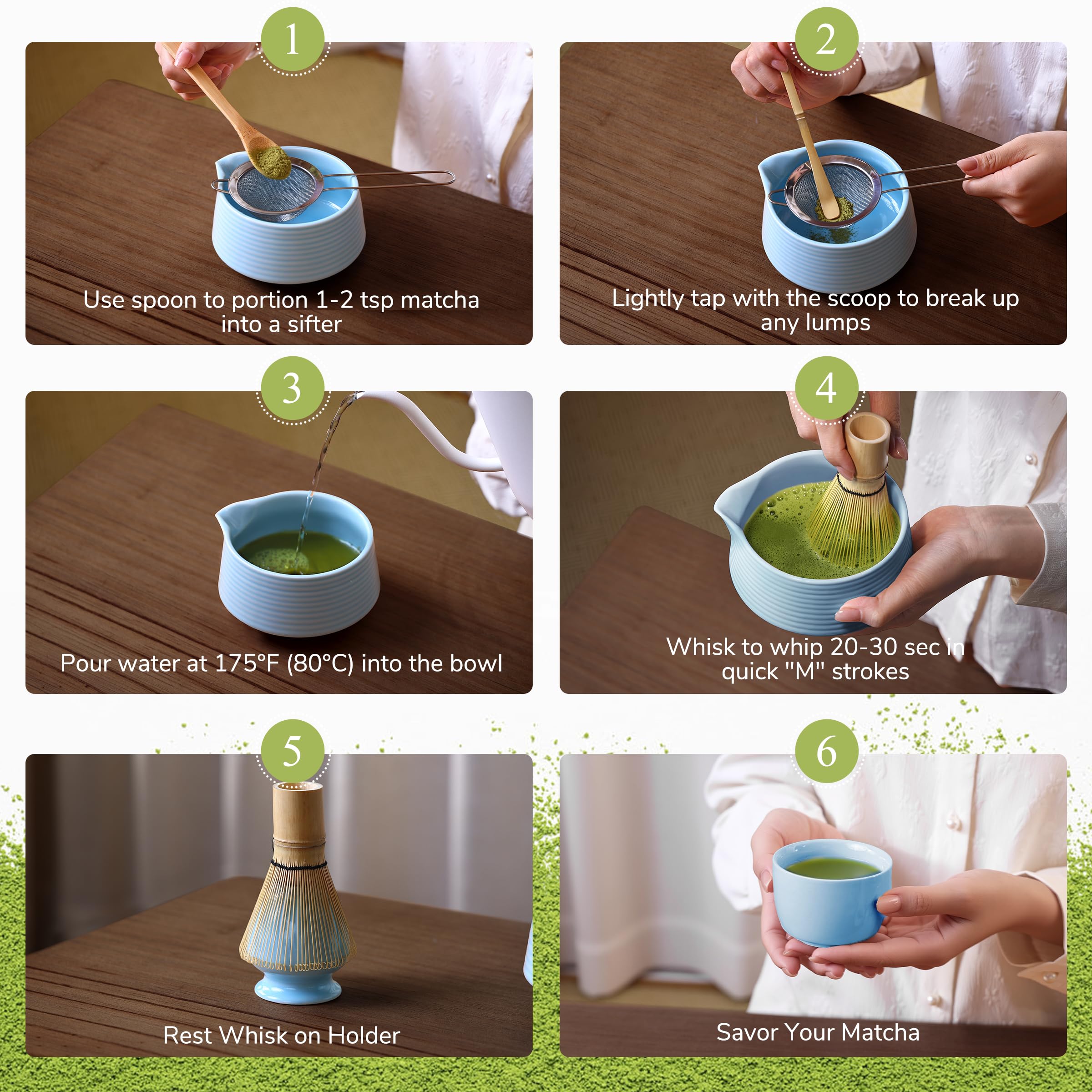 1

Use spoon to portion 1-2 tsp matcha into a sifter

2

Lightly tap with the scoop to break up any lumps

3

Pour water at 175°F (80°C) into the bowl

4

Whisk to whip 20-30 sec in quick "M" strokes

5

Rest Whisk on Holder

6

Savor Your Matcha