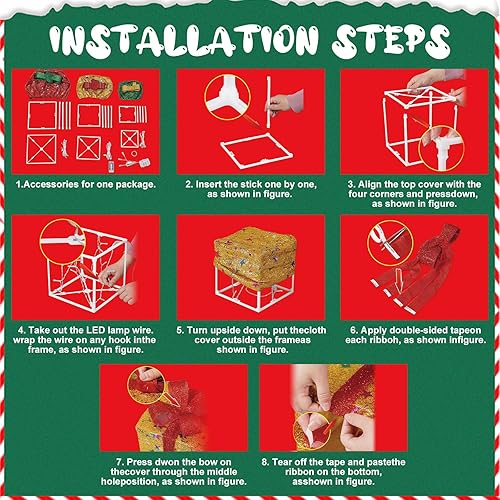 INSTALLATION STEPS

1.Accessories for one package.

2. Insert the stick one by one, as shown in figure.

3. Align the top cover with the four corners and pressdown, as shown in figure.

4. Take out the LED lamp wire. wrap the wire on any hook inthe frame, as shown in figure.

5. Turn upside down, put thecloth cover outside the frameas shown in figure.

6. Apply double-sided tapeon each ribboh, as shown infigure.

7. Press dwon the bow on thecover through the middle holeposition, as shown in figure.

8. Tear off the tape and pastethe ribbon on the bottom, asshown in figure.