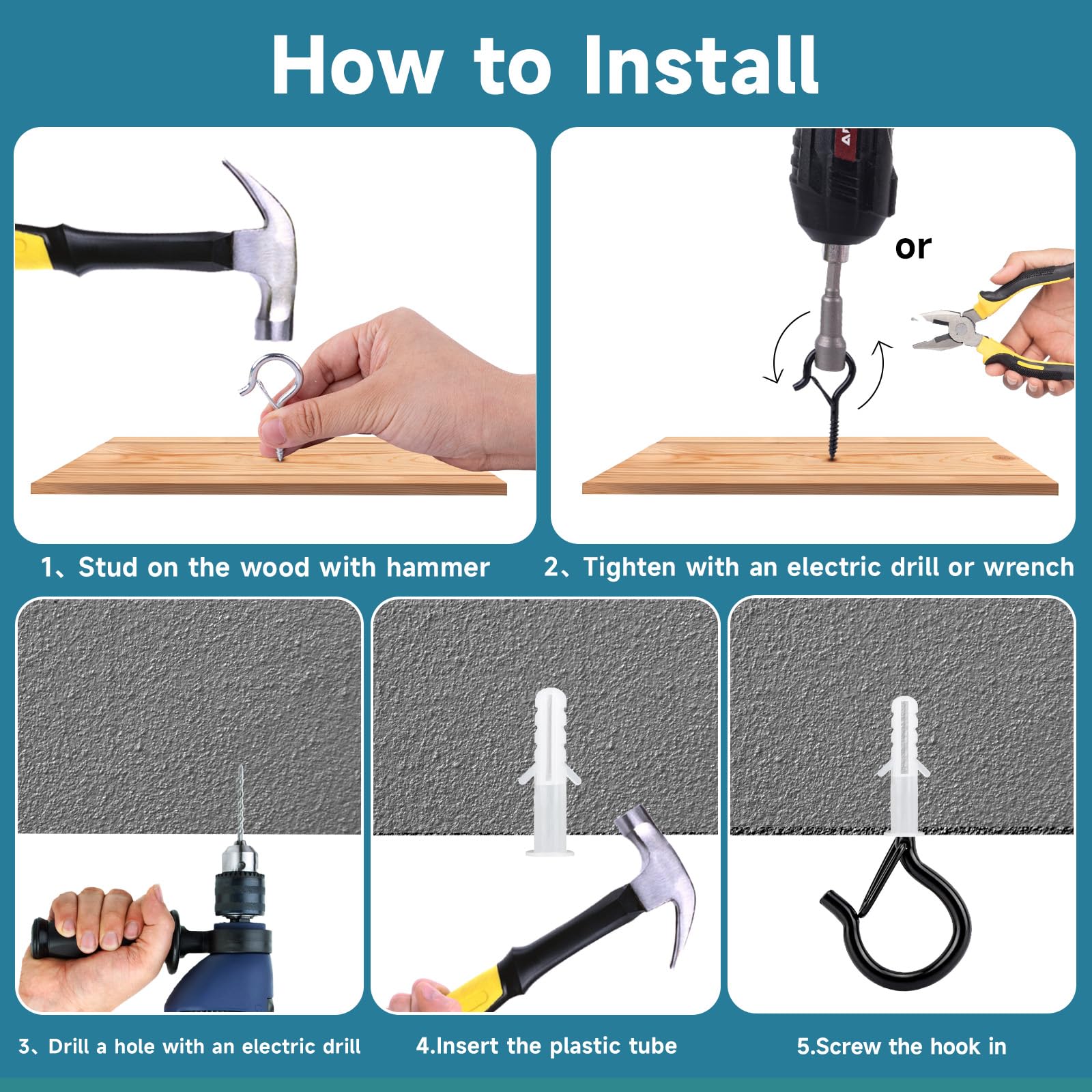 How to Install

or

1、Stud on the wood with hammer

2、Tighten with an electric drill or wrench

3、Drill a hole with an electric drill

4.Insert the plastic tube

5.Screw the hook in