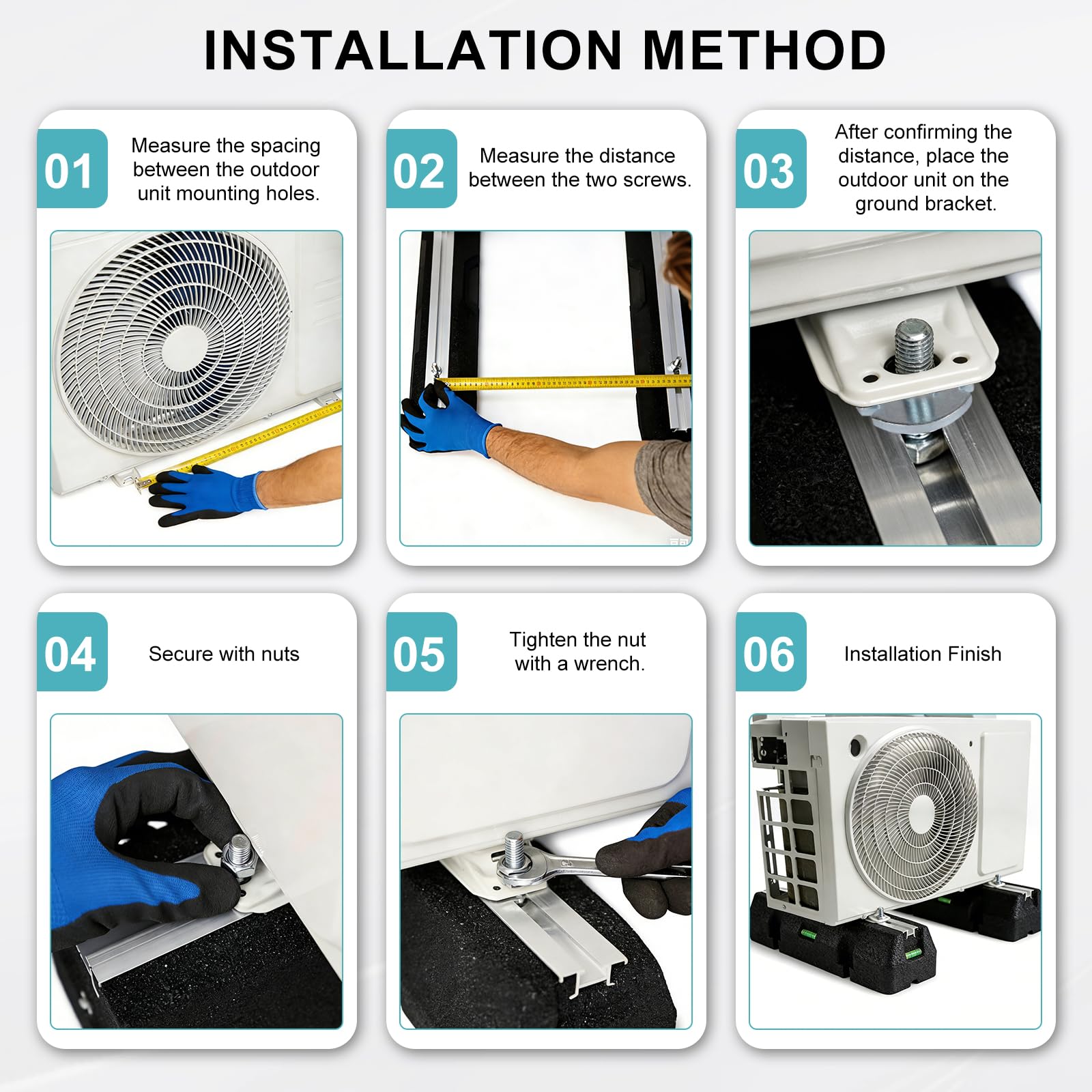 INSTALLATION METHOD

01
Measure the spacing between the outdoor unit mounting holes.

02
Measure the distance between the two screws.

03
After confirming the distance, place the outdoor unit on the ground bracket.

04
Secure with nuts

05
Tighten the nut with a wrench.

06
Installation Finish