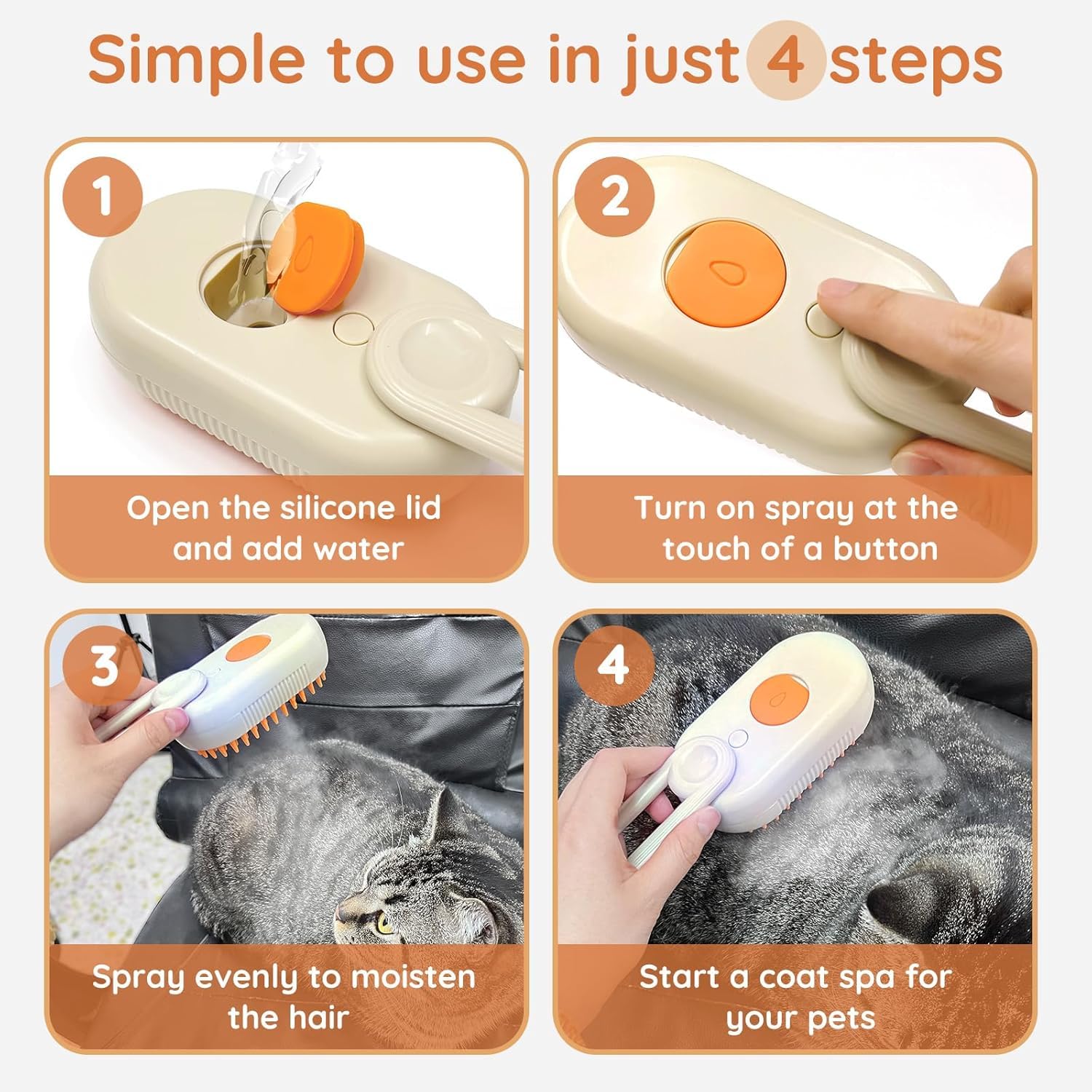 Simple to use in just 4 steps

1

Open the silicone lid and add water

2

Turn on spray at the touch of a button

3

Spray evenly to moisten the hair

4

Start a coat spa for your pets