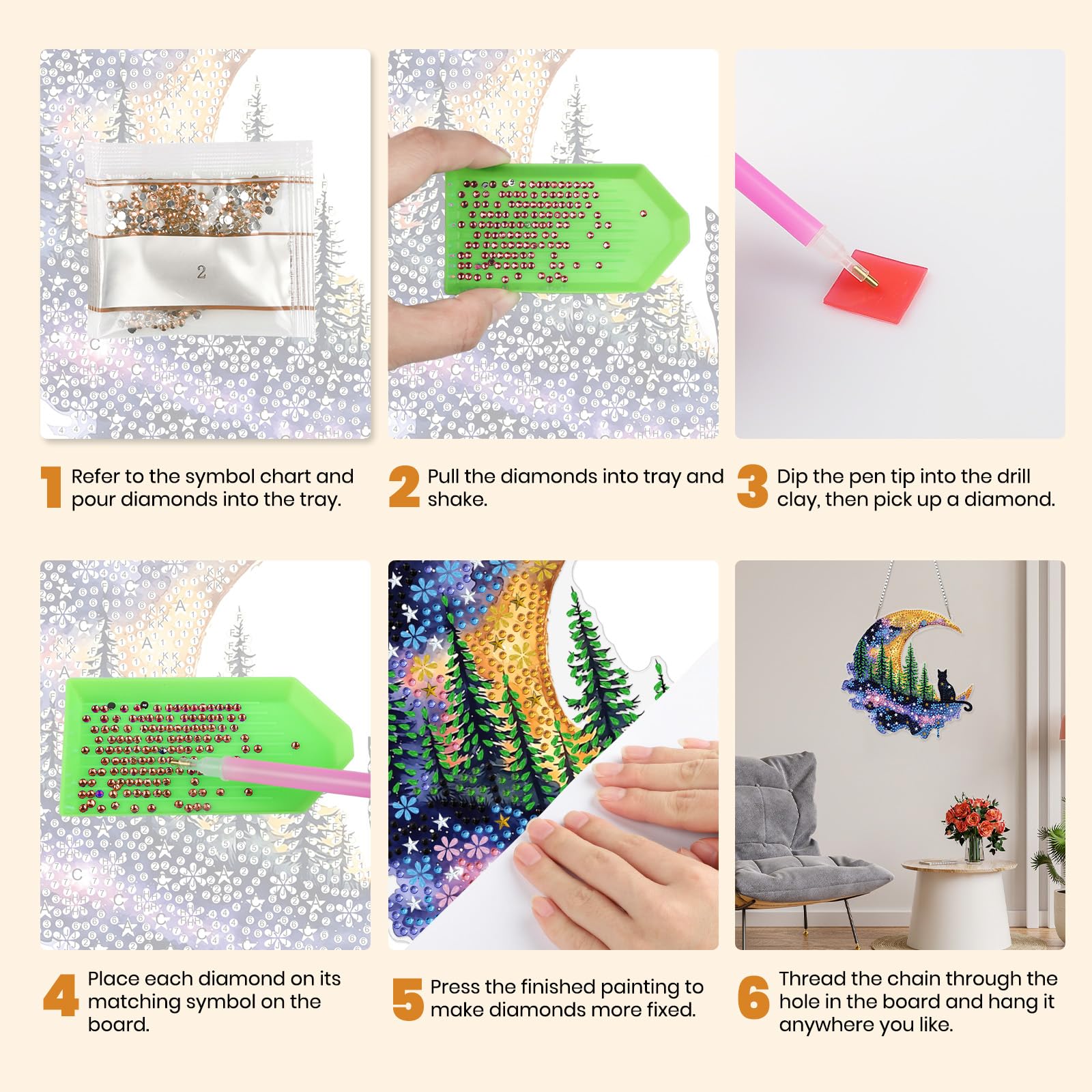 2

1 Refer to the symbol chart and pour diamonds into the tray.

2 Pull the diamonds into tray and shake.

3 Dip the pen tip into the drill clay, then pick up a diamond.

4 Place each diamond on its matching symbol on the board.

5 Press the finished painting to make diamonds more fixed.

6 Thread the chain through the hole in the board and hang it anywhere you like.