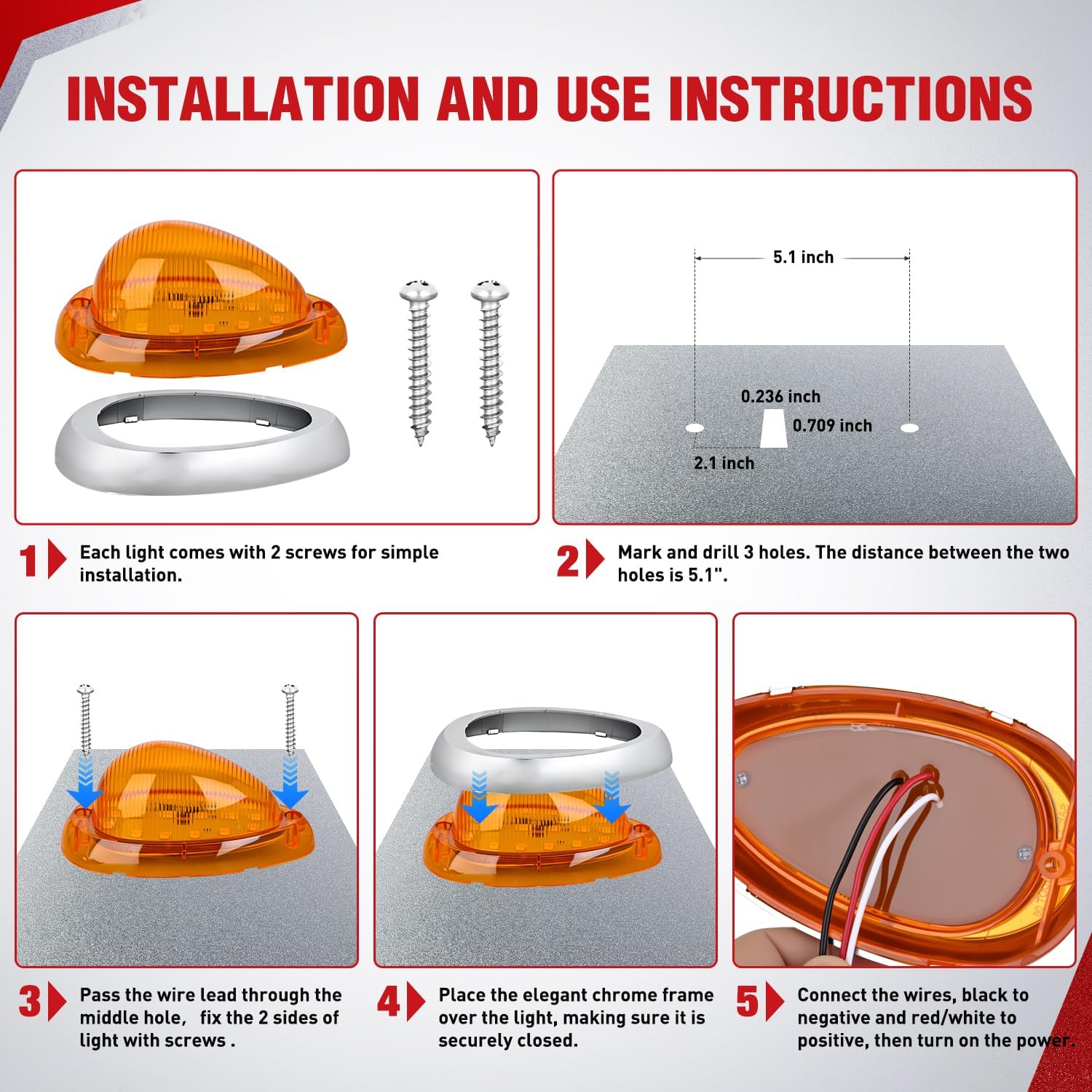 INSTALLATION AND USE INSTRUCTIONS

5.1 inch

0.236 inch

0.709 inch

2.1 inch

1 Each light comes with 2 screws for simple installation.

2 Mark and drill 3 holes. The distance between the two holes is 5.1".

3 Pass the wire lead through the middle hole, fix the 2 sides of light with screws .

4 Place the elegant chrome frame over the light, making sure it is securely closed.

5 Connect the wires, black to negative and red/white to positive, then turn on the power.