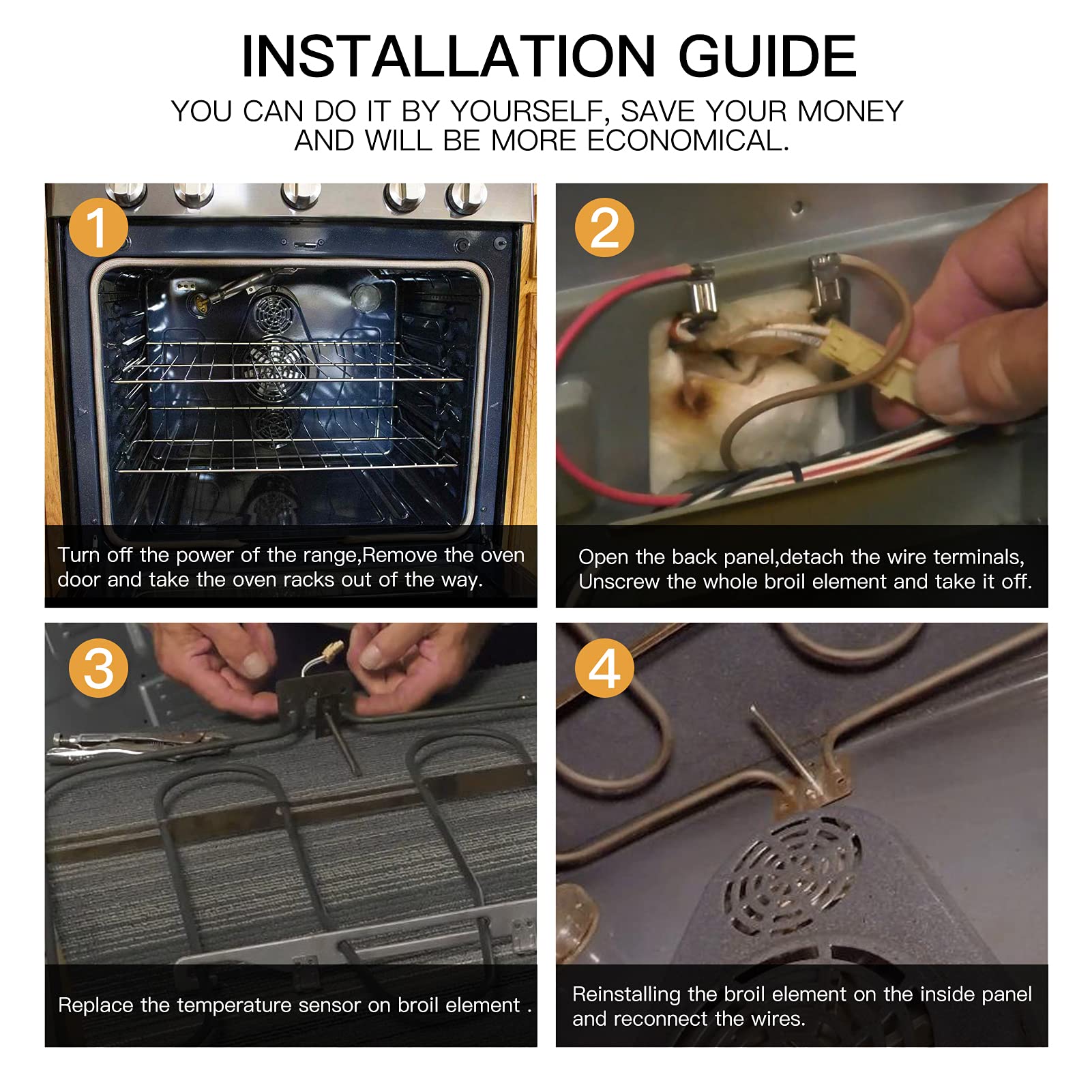 INSTALLATION GUIDE

YOU CAN DO IT BY YOURSELF, SAVE YOUR MONEY AND WILL BE MORE ECONOMICAL.

1

Turn off the power of the range,Remove the oven door and take the oven racks out of the way.

2

Open the back panel,detach the wire terminals, Unscrew the whole broil element and take it off.

3

Replace the temperature sensor on broil element .

4

Reinstalling the broil element on the inside panel and reconnect the wires.