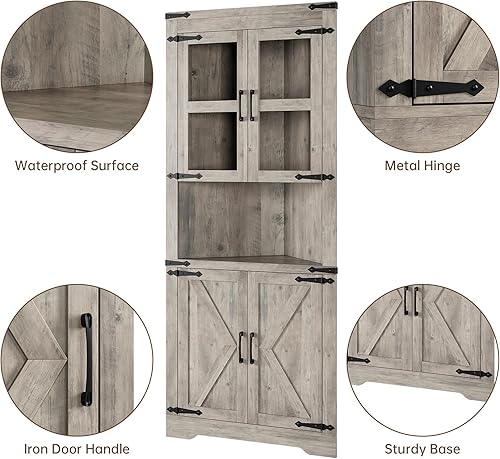 Waterproof Surface

Metal Hinge

Iron Door Handle

Sturdy Base