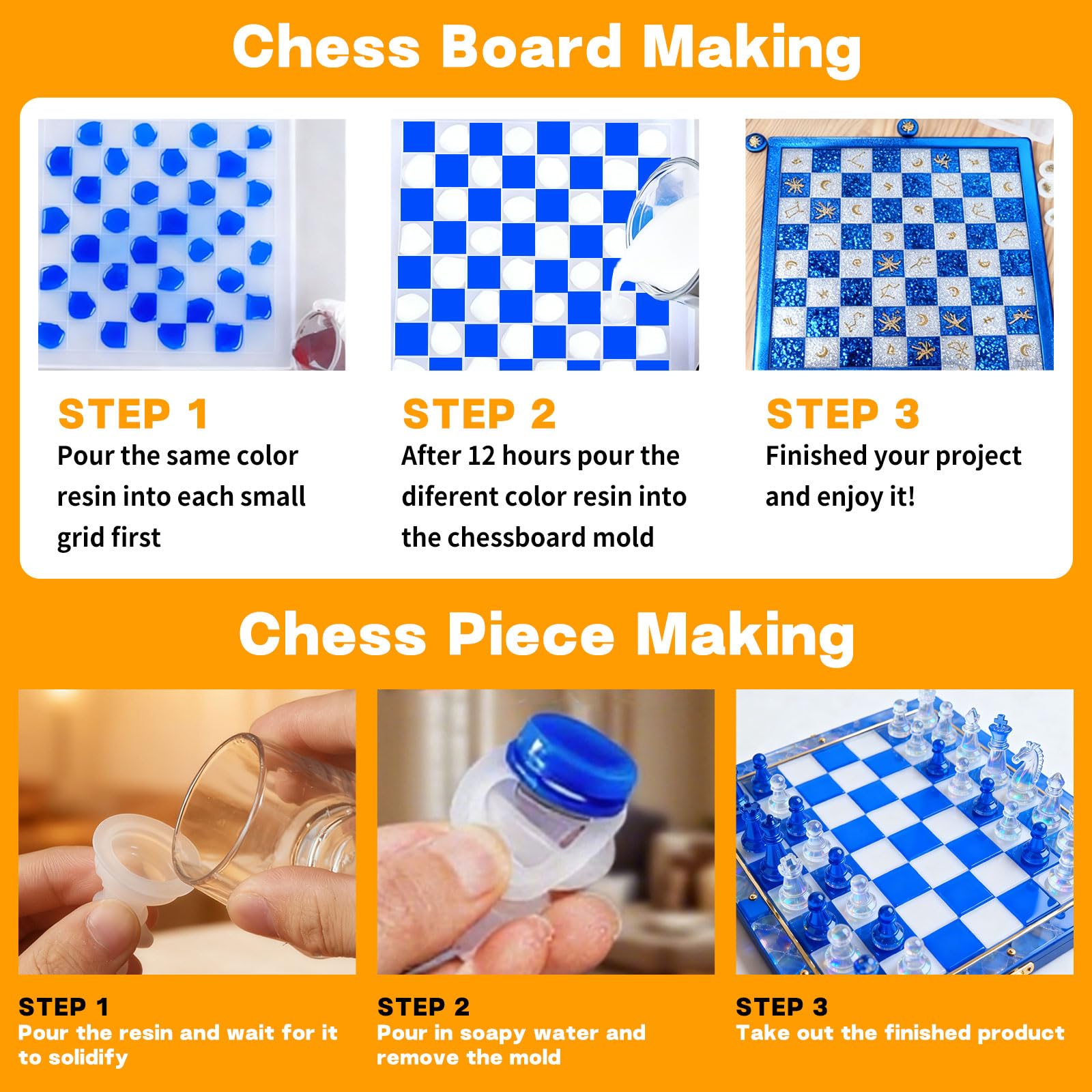 Chess Board Making

STEP 1
Pour the same color resin into each small grid first

STEP 2
After 12 hours pour the diferent color resin into the chessboard mold

STEP 3
Finished your project and enjoy it!

Chess Piece Making

STEP 1
Pour the resin and wait for it to solidify

STEP 2
Pour in soapy water and remove the mold

STEP 3
Take out the finished product