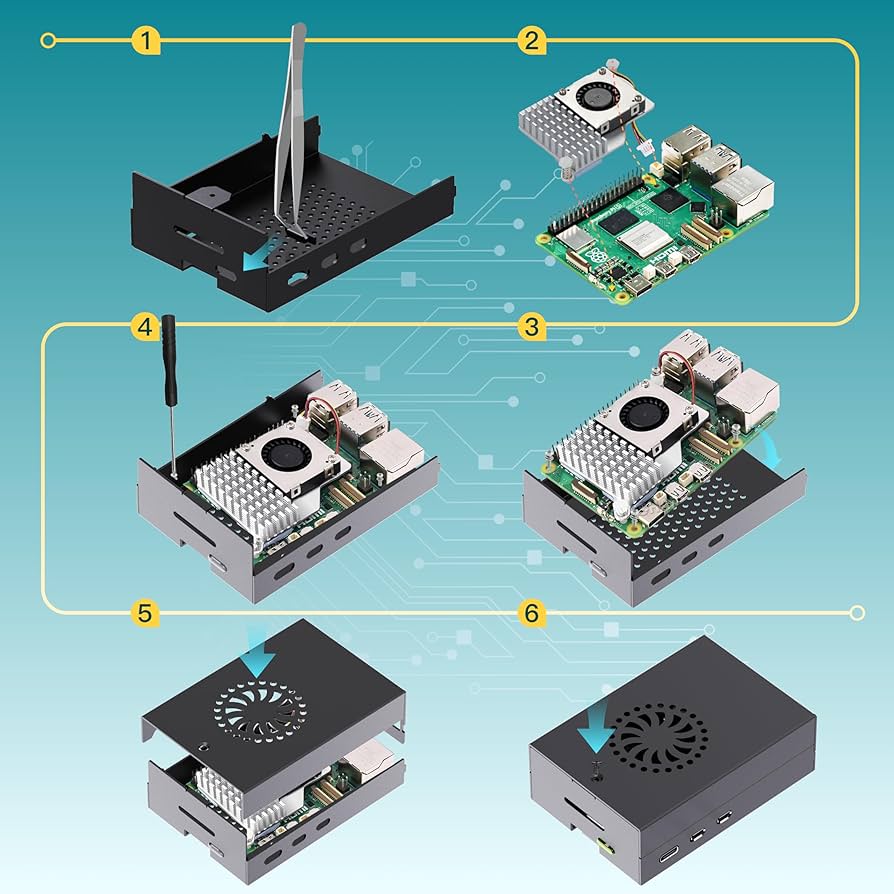 1
2
4
3
5
6