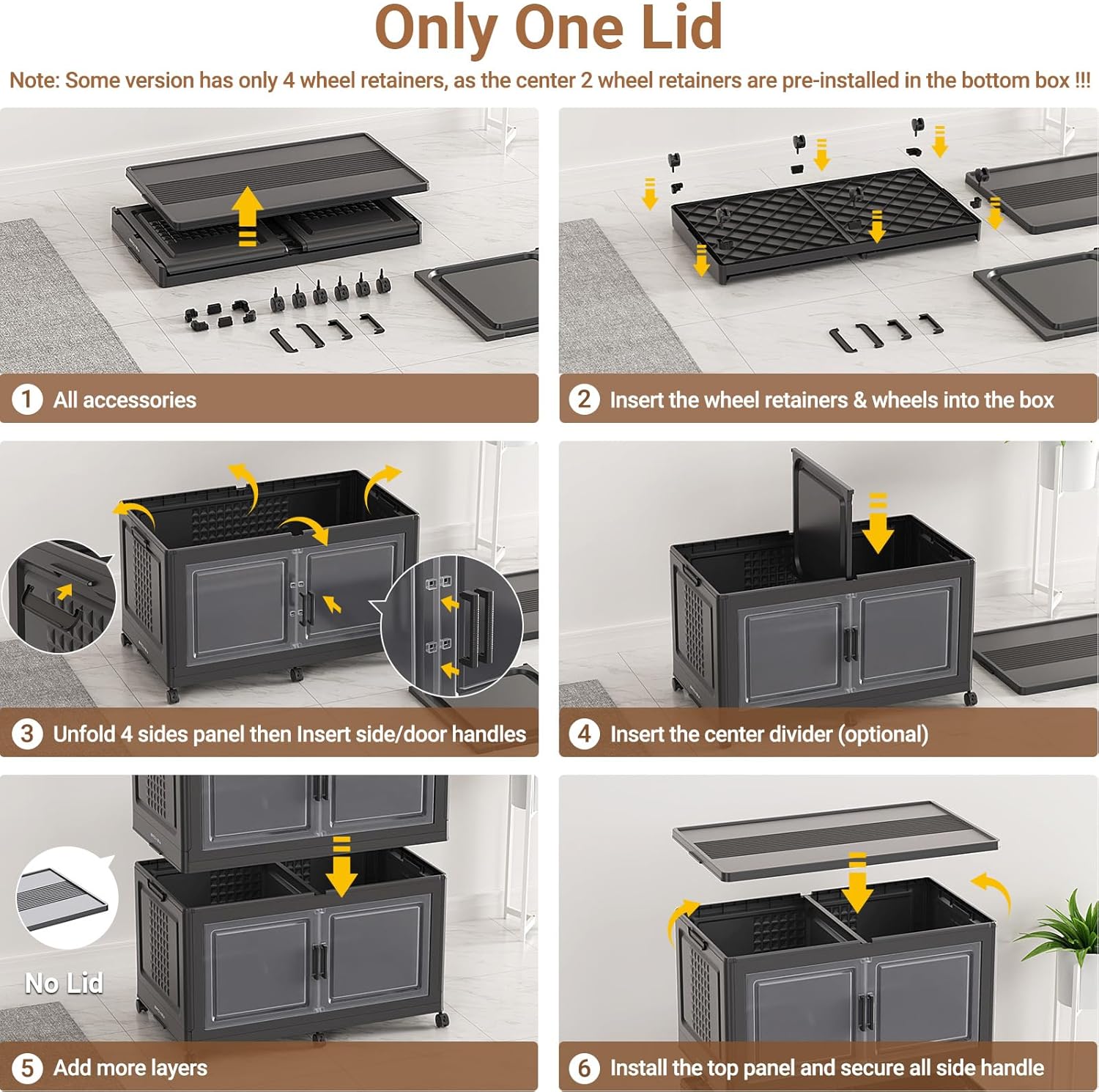 Only One Lid

Note: Some version has only 4 wheel retainers, as the center 2 wheel retainers are pre-installed in the bottom box !!!

1 All accessories

2 Insert the wheel retainers & wheels into the box

3 Unfold 4 sides panel then Insert side/door handles

4 Insert the center divider (optional)

No Lid

5 Add more layers

6 Install the top panel and secure all side handle