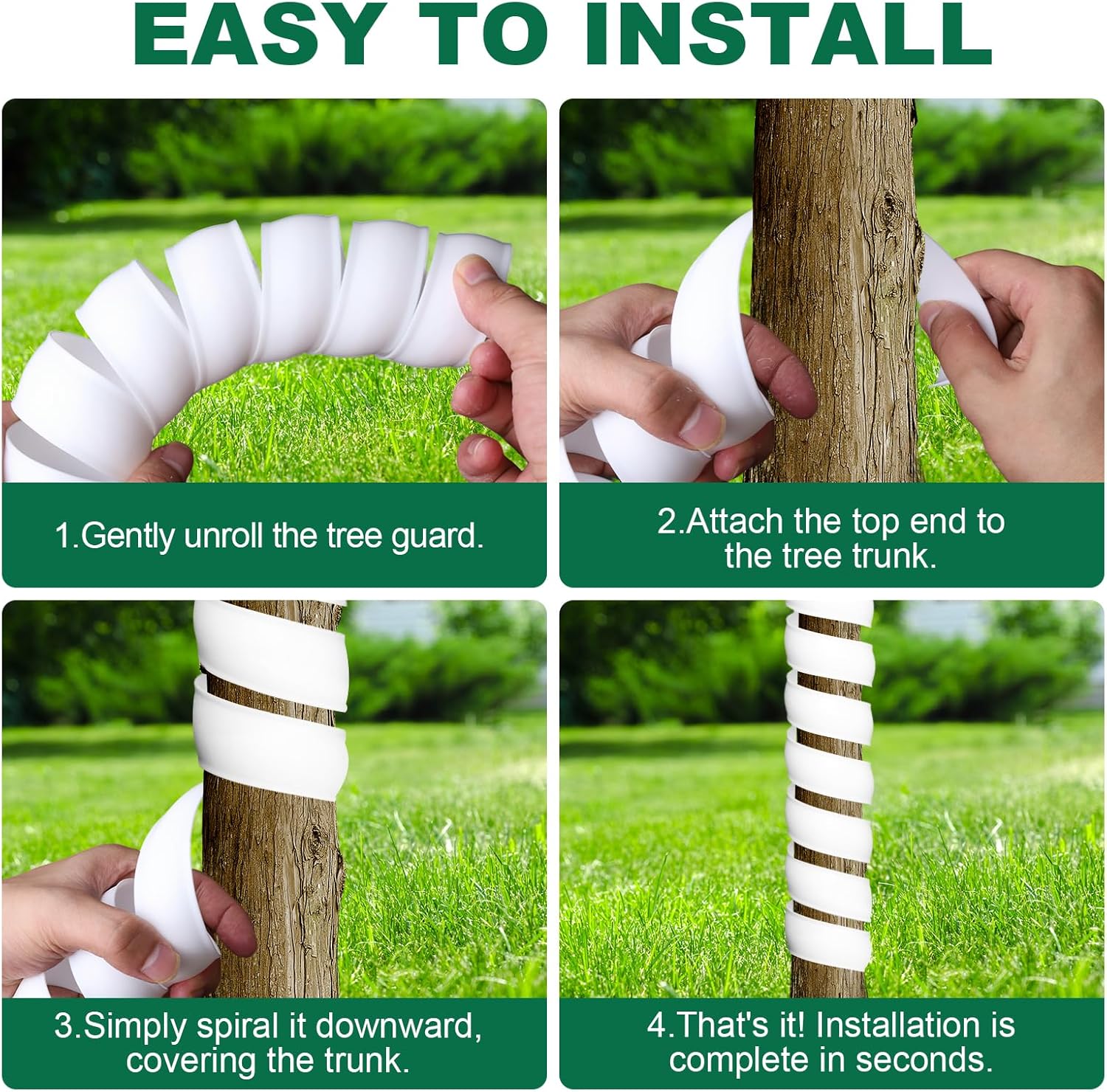 EASY TO INSTALL

1.Gently unroll the tree guard.

2.Attach the top end to the tree trunk.

3.Simply spiral it downward, covering the trunk.

4.That's it! Installation is complete in seconds.