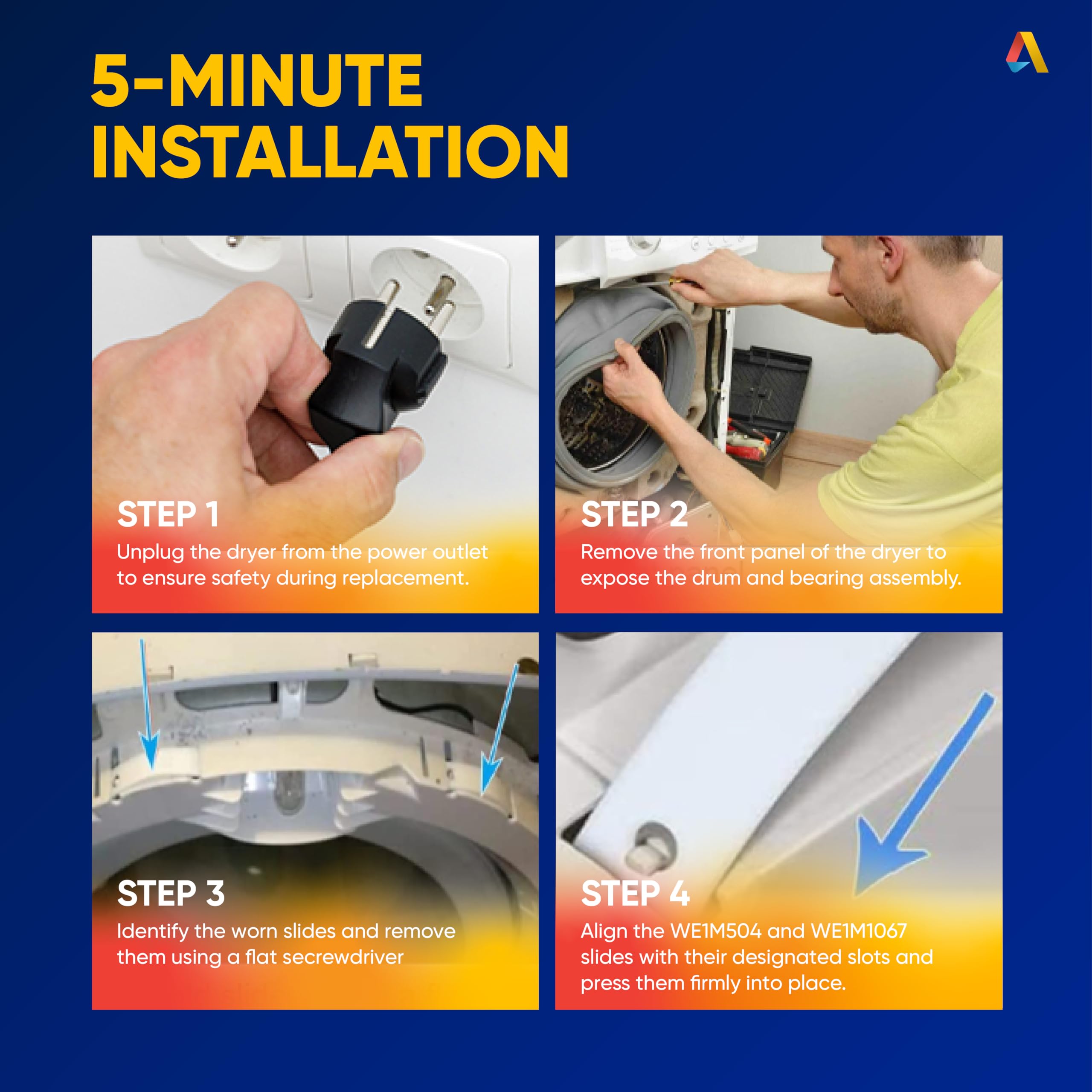 5-MINUTE INSTALLATION

STEP 1
Unplug the dryer from the power outlet to ensure safety during replacement.

STEP 2
Remove the front panel of the dryer to expose the drum and bearing assembly.

STEP 3
Identify the worn slides and remove them using a flat secrewdriver

STEP 4
Align the WE1M504 and WE1M1067 slides with their designated slots and press them firmly into place.