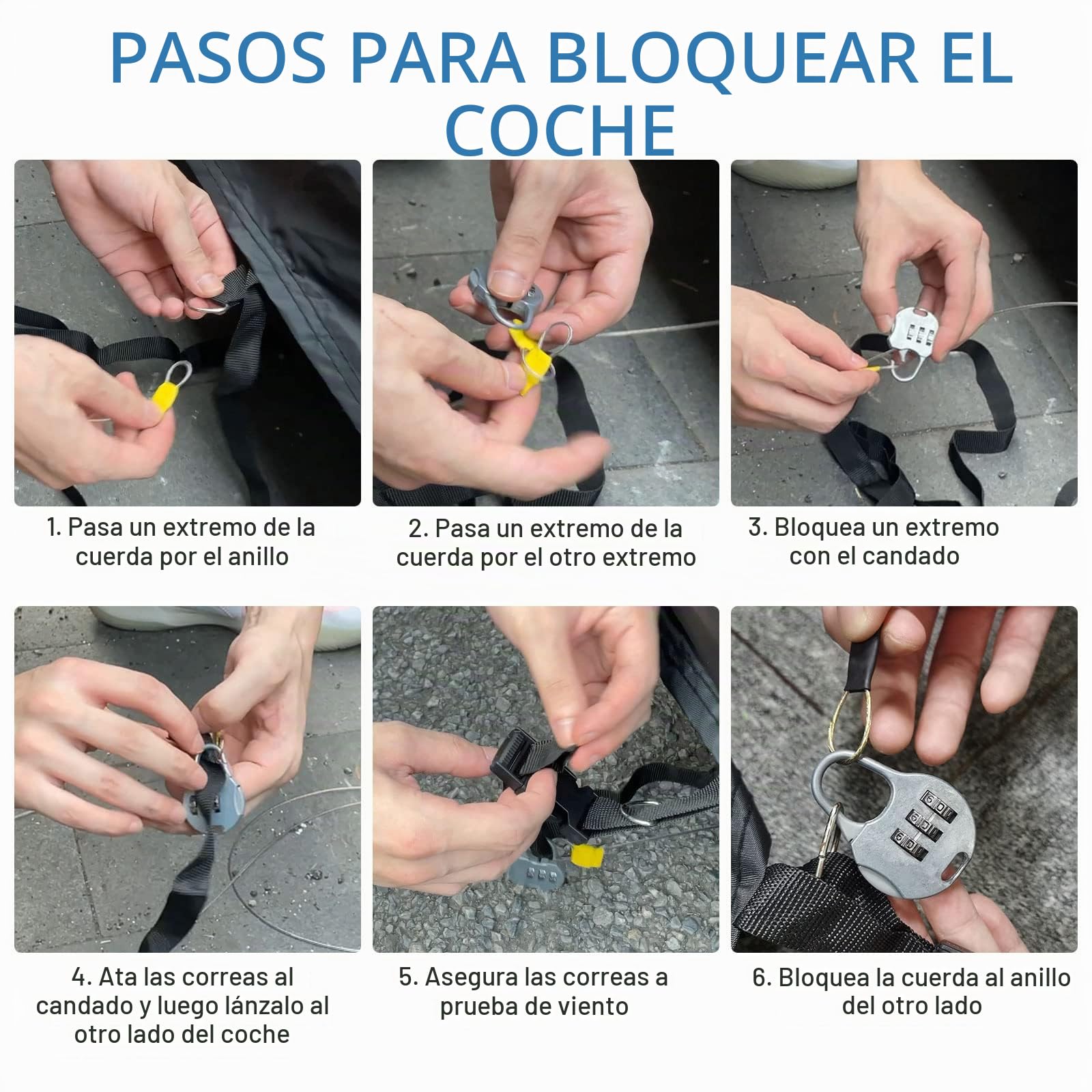 PASOS PARA BLOQUEAR EL COCHE

1. Pasa un extremo de la cuerda por el anillo

2. Pasa un extremo de la cuerda por el otro extremo

3. Bloquea un extremo con el candado

4. Ata las correas al candado y luego lánzalo al otro lado del coche

5. Asegura las correas a prueba de viento

6. Bloquea la cuerda al anillo del otro lado