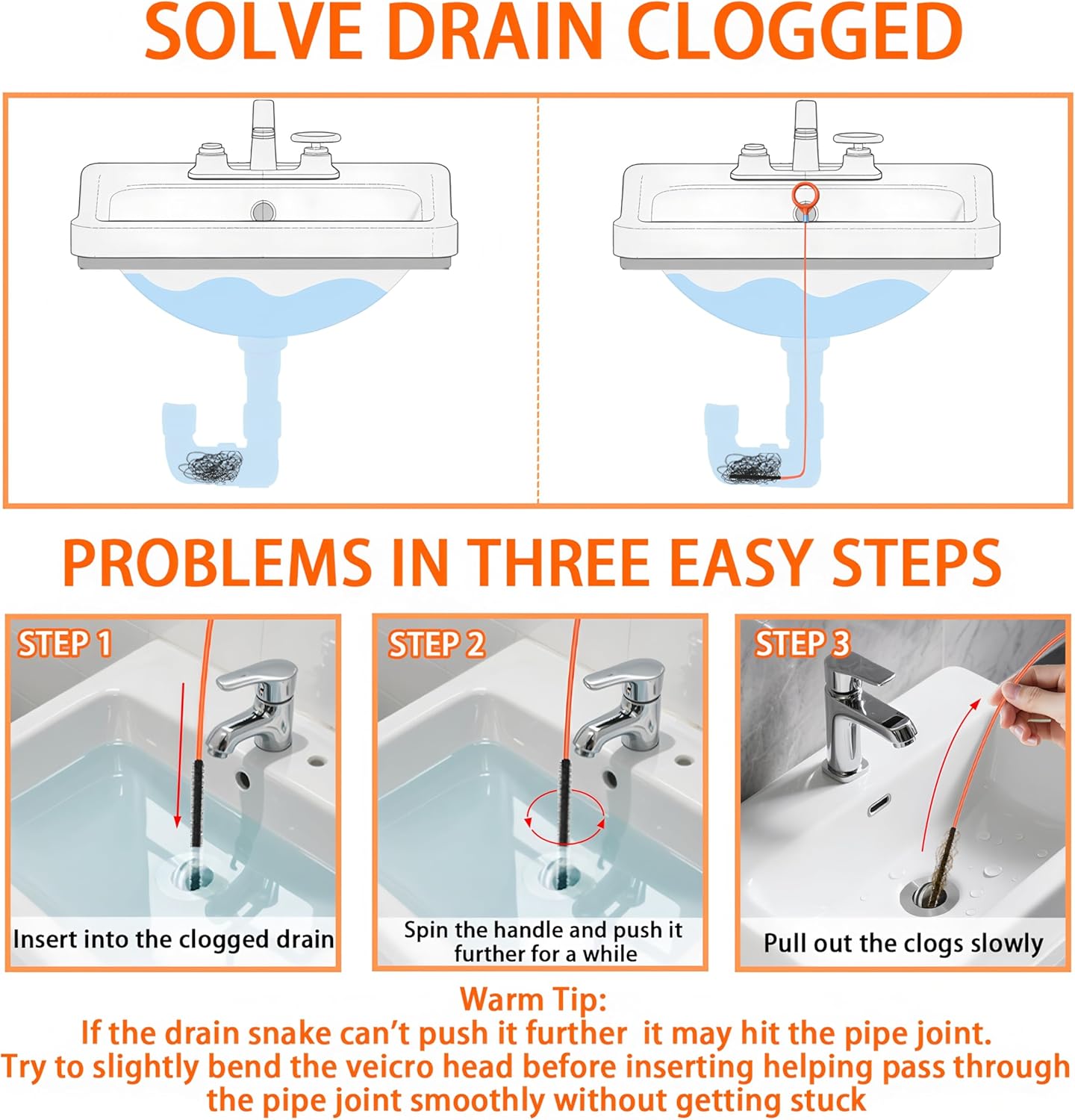 SOLVE DRAIN CLOGGED

PROBLEMS IN THREE EASY STEPS

STEP 1
Insert into the clogged drain

STEP 2
Spin the handle and push it further for a while

STEP 3
Pull out the clogs slowly

Warm Tip:
If the drain snake can't push it further it may hit the pipe joint.
Try to slightly bend the veicro head before inserting helping pass through the pipe joint smoothly without getting stuck