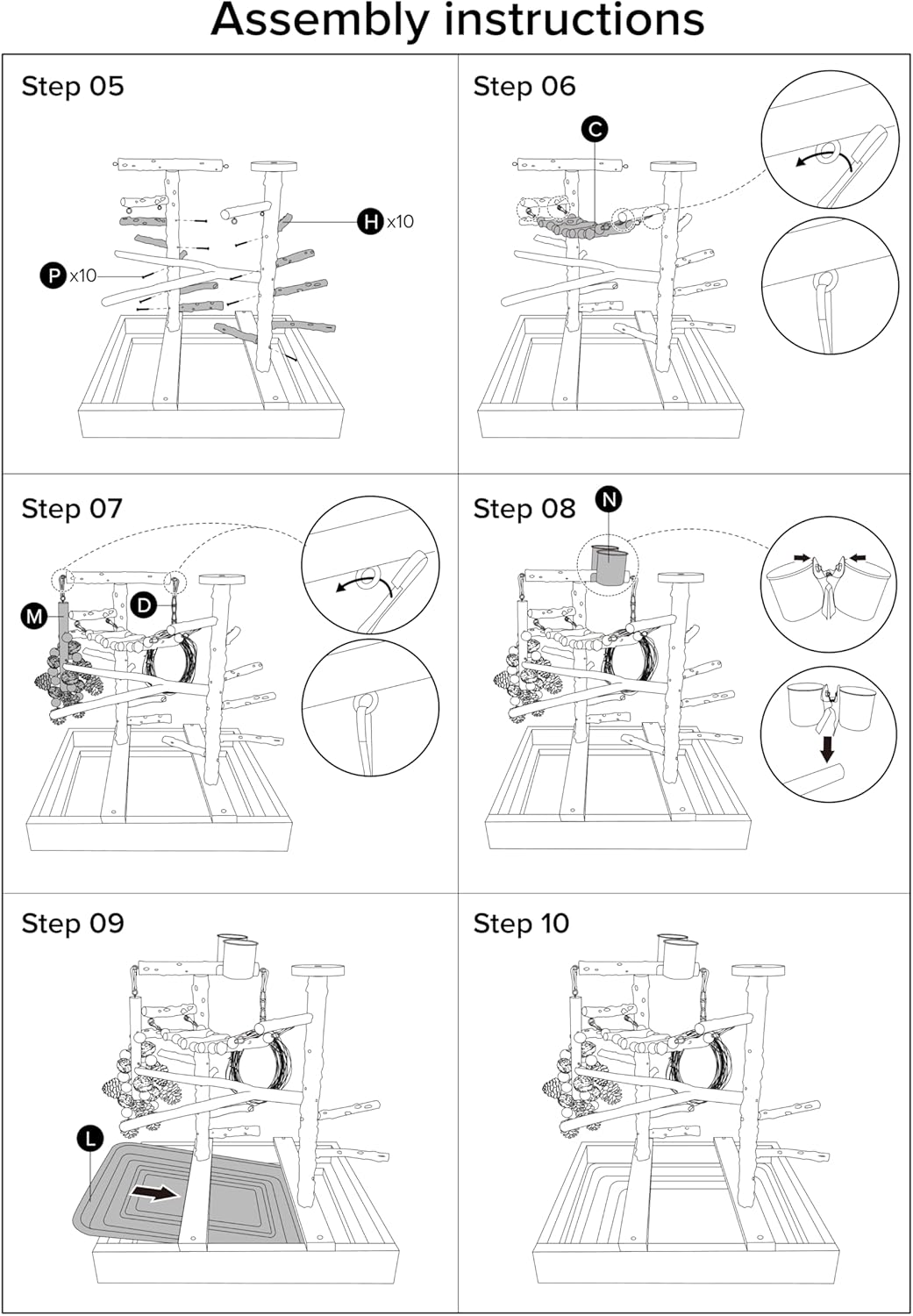 Assembly instructions

Step 05

H x10

P x10

Step 06

C

Step 07

M

D

Step 08

N

Step 09

L

Step 10