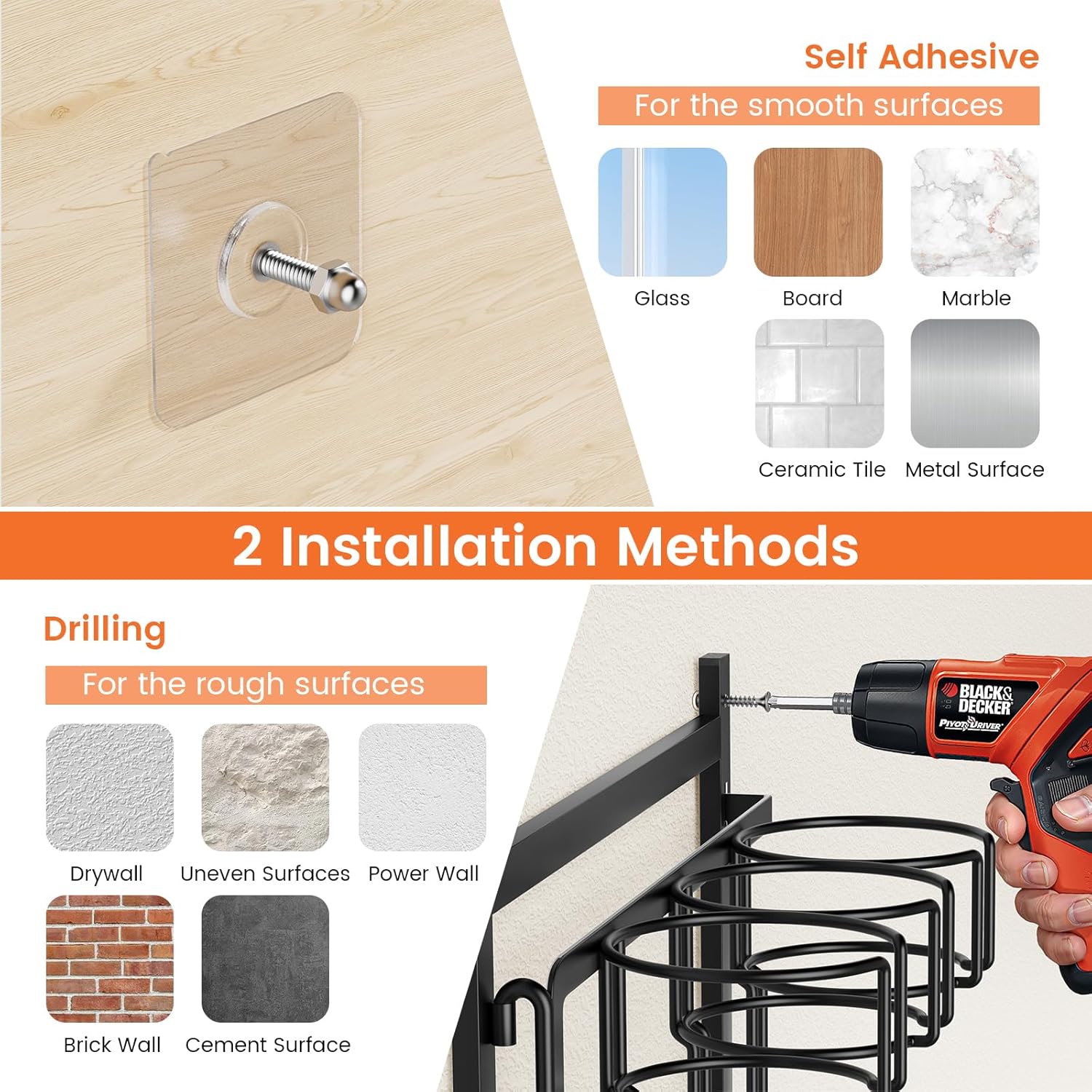 Self Adhesive

For the smooth surfaces

Glass

Board

Marble

Ceramic Tile

Metal Surface

2 Installation Methods

Drilling

For the rough surfaces

Drywall

Uneven Surfaces

Power Wall

Brick Wall

Cement Surface

BLACK& DECKER

PIVOT DRIVER