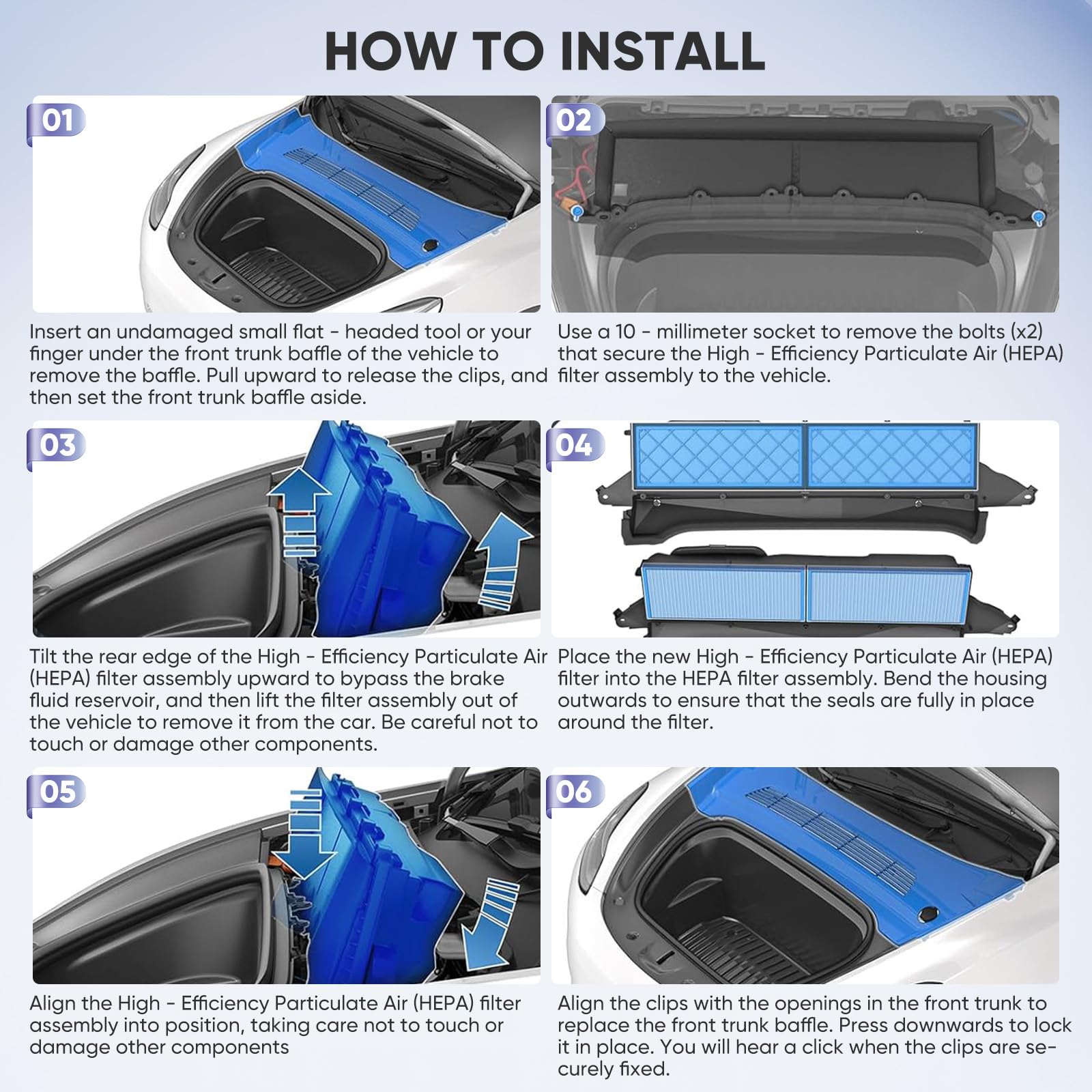 HOW TO INSTALL

01

Insert an undamaged small flat - headed tool or your finger under the front trunk baffle of the vehicle to remove the baffle. Pull upward to release the clips, and then set the front trunk baffle aside.

02

Use a 10 - millimeter socket to remove the bolts (x2) that secure the High - Efficiency Particulate Air (HEPA) filter assembly to the vehicle.

03

Tilt the rear edge of the High - Efficiency Particulate Air (HEPA) filter assembly upward to bypass the brake fluid reservoir, and then lift the filter assembly out of the vehicle to remove it from the car. Be careful not to touch or damage other components.

04

Place the new High - Efficiency Particulate Air (HEPA) filter into the HEPA filter assembly. Bend the housing outwards to ensure that the seals are fully in place around the filter.

05

Align the High - Efficiency Particulate Air (HEPA) filter assembly into position, taking care not to touch or damage other components

06

Align the clips with the openings in the front trunk to replace the front trunk baffle. Press downwards to lock it in place. You will hear a click when the clips are securely fixed.