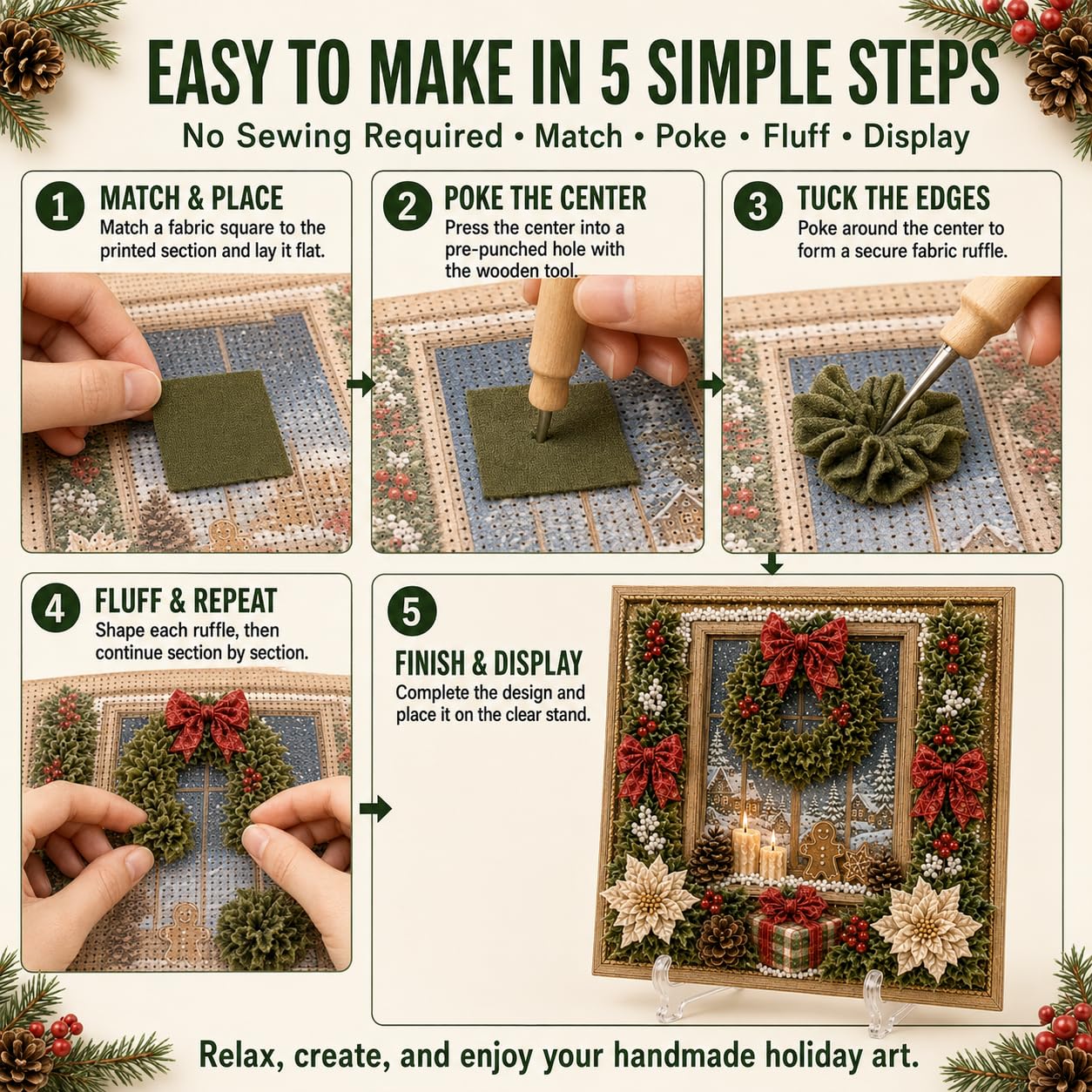 EASY TO MAKE IN 5 SIMPLE STEPS

No Sewing Required • Match • Poke • Fluff • Display

1 MATCH & PLACE
Match a fabric square to the printed section and lay it flat.

2 POKE THE CENTER
Press the center into a pre-punched hole with the wooden tool.

3 TUCK THE EDGES
Poke around the center to form a secure fabric ruffle.

4 FLUFF & REPEAT
Shape each ruffle, then continue section by section.

5 FINISH & DISPLAY
Complete the design and place it on the clear stand.

Relax, create, and enjoy your handmade holiday art.