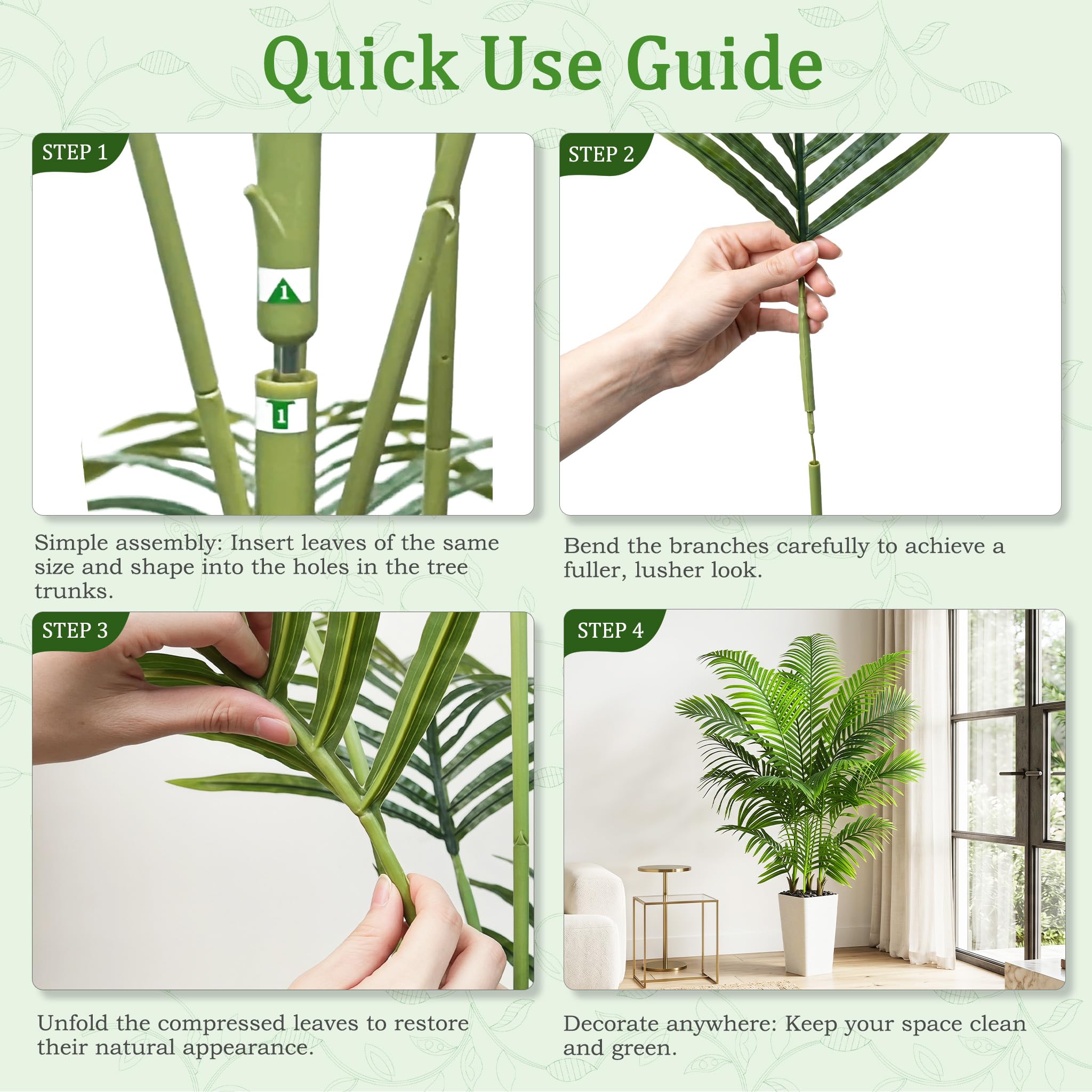 Quick Use Guide

STEP 1

1

1

Simple assembly: Insert leaves of the same size and shape into the holes in the tree trunks.

STEP 2

Bend the branches carefully to achieve a fuller, lusher look.

STEP 3

Unfold the compressed leaves to restore their natural appearance.

STEP 4

Decorate anywhere: Keep your space clean and green.