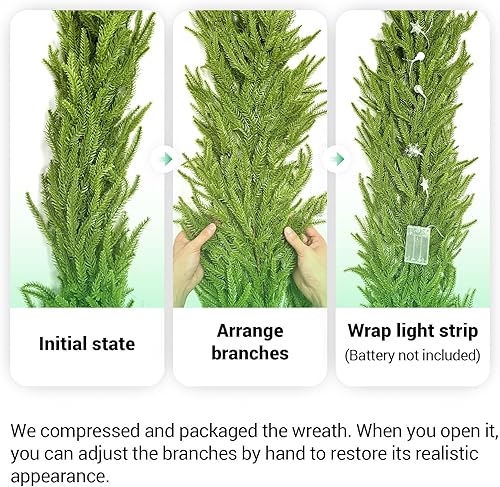 Initial state

Arrange branches

Wrap light strip
(Battery not included)

We compressed and packaged the wreath. When you open it, you can adjust the branches by hand to restore its realistic appearance.