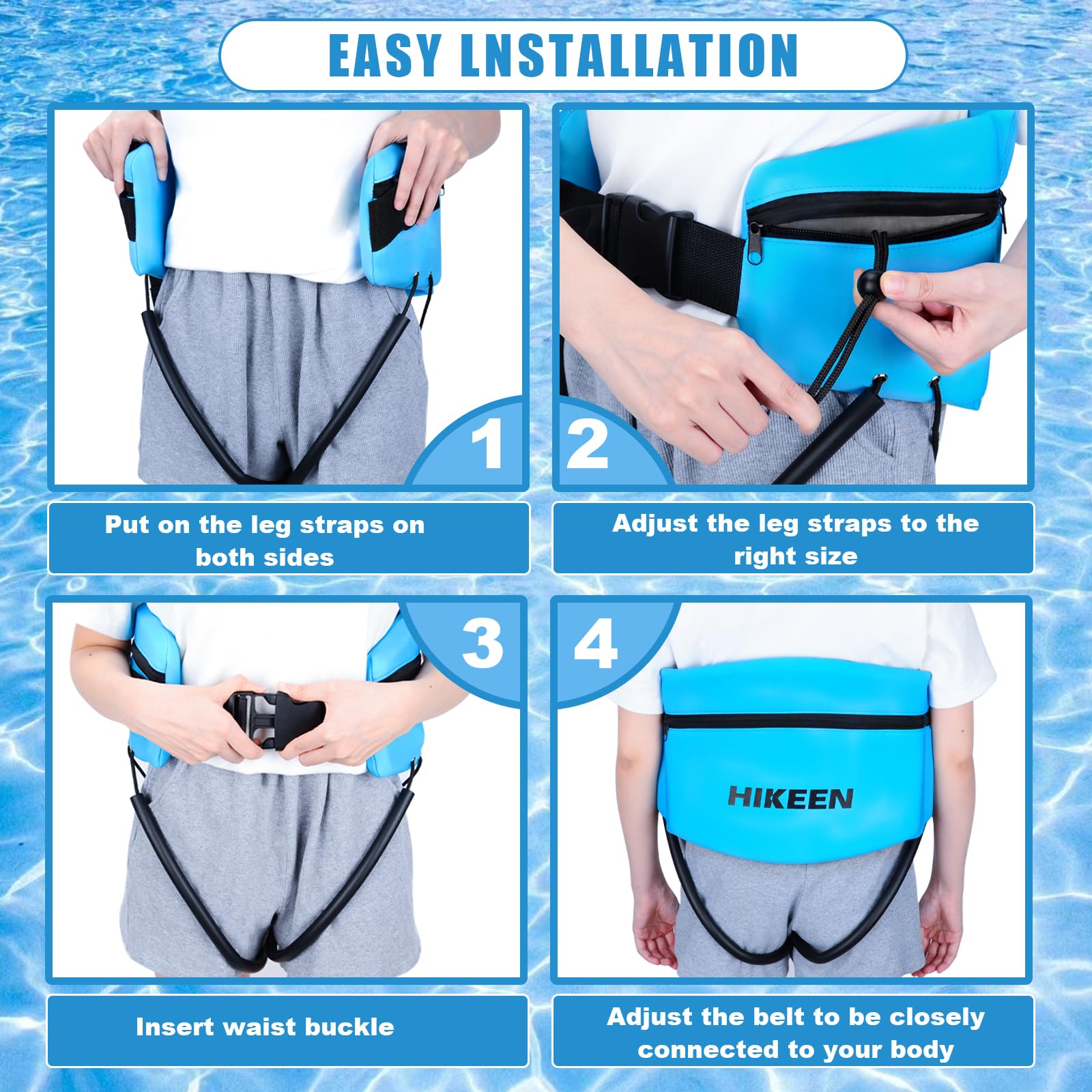 EASY LNSTALLATION

1

2

Put on the leg straps on both sides

Adjust the leg straps to the right size

3

4

HIKEEN

Insert waist buckle

Adjust the belt to be closely connected to your body