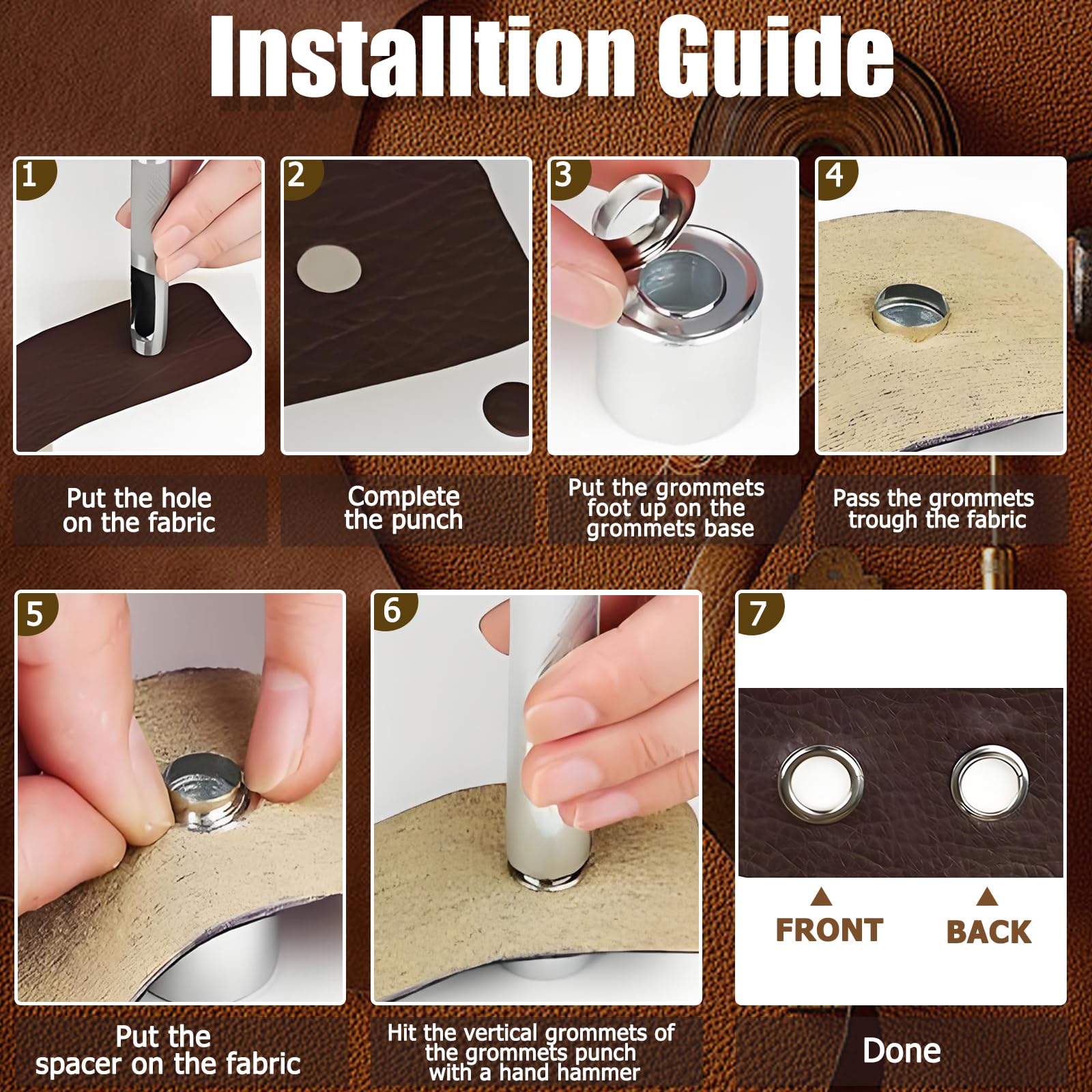 Installtion Guide

1

Put the hole on the fabric

2

Complete the punch

3

Put the grommets foot up on the grommets base

4

Pass the grommets trough the fabric

5

Put the spacer on the fabric

6

Hit the vertical grommets of the grommets punch with a hand hammer

7

FRONT

BACK

Done