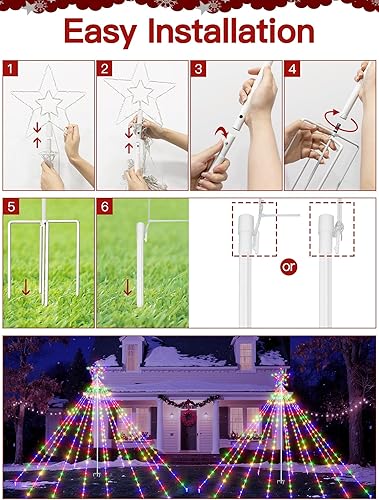 Easy Installation

1

2

3

4

5

6

or