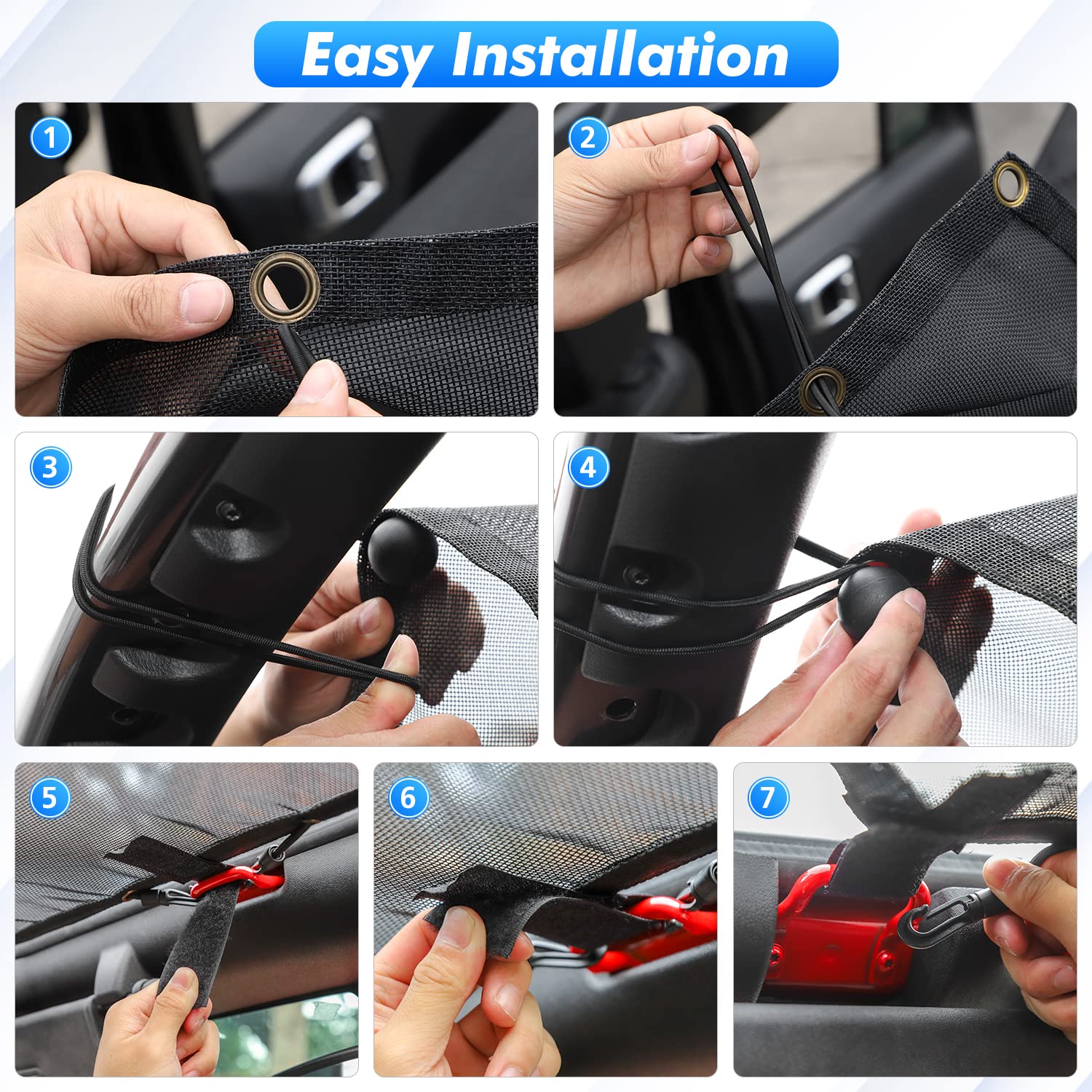 Easy Installation

1

2

3

4

5

6

7