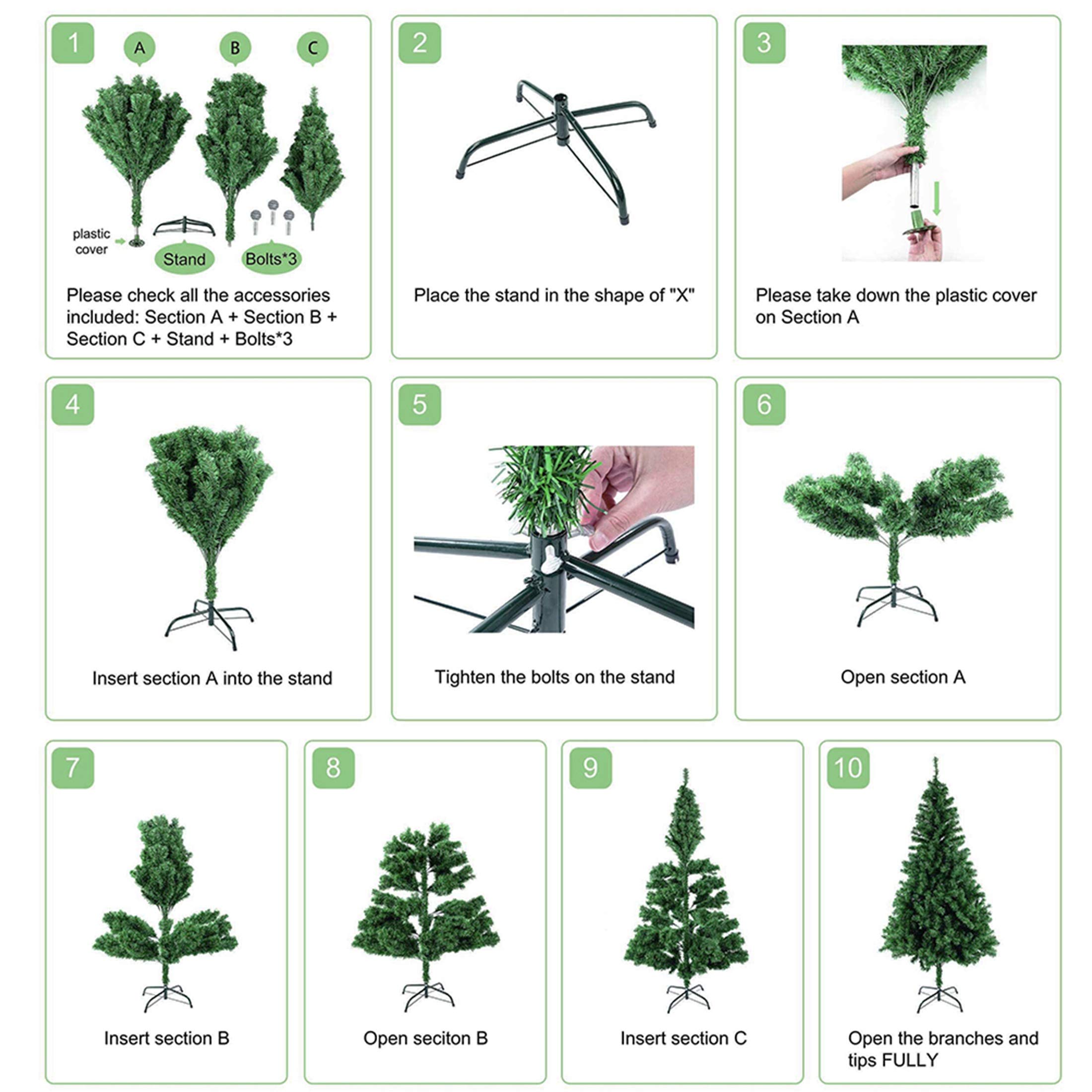 1

A B C

plastic cover

Stand

Bolts*3

Please check all the accessories included: Section A + Section B + Section C + Stand + Bolts*3

2

Place the stand in the shape of "X"

3

Please take down the plastic cover on Section A

4

Insert section A into the stand

5

Tighten the bolts on the stand

6

Open section A

7

Insert section B

8

Open seciton B

9

Insert section C

10

Open the branches and tips FULLY