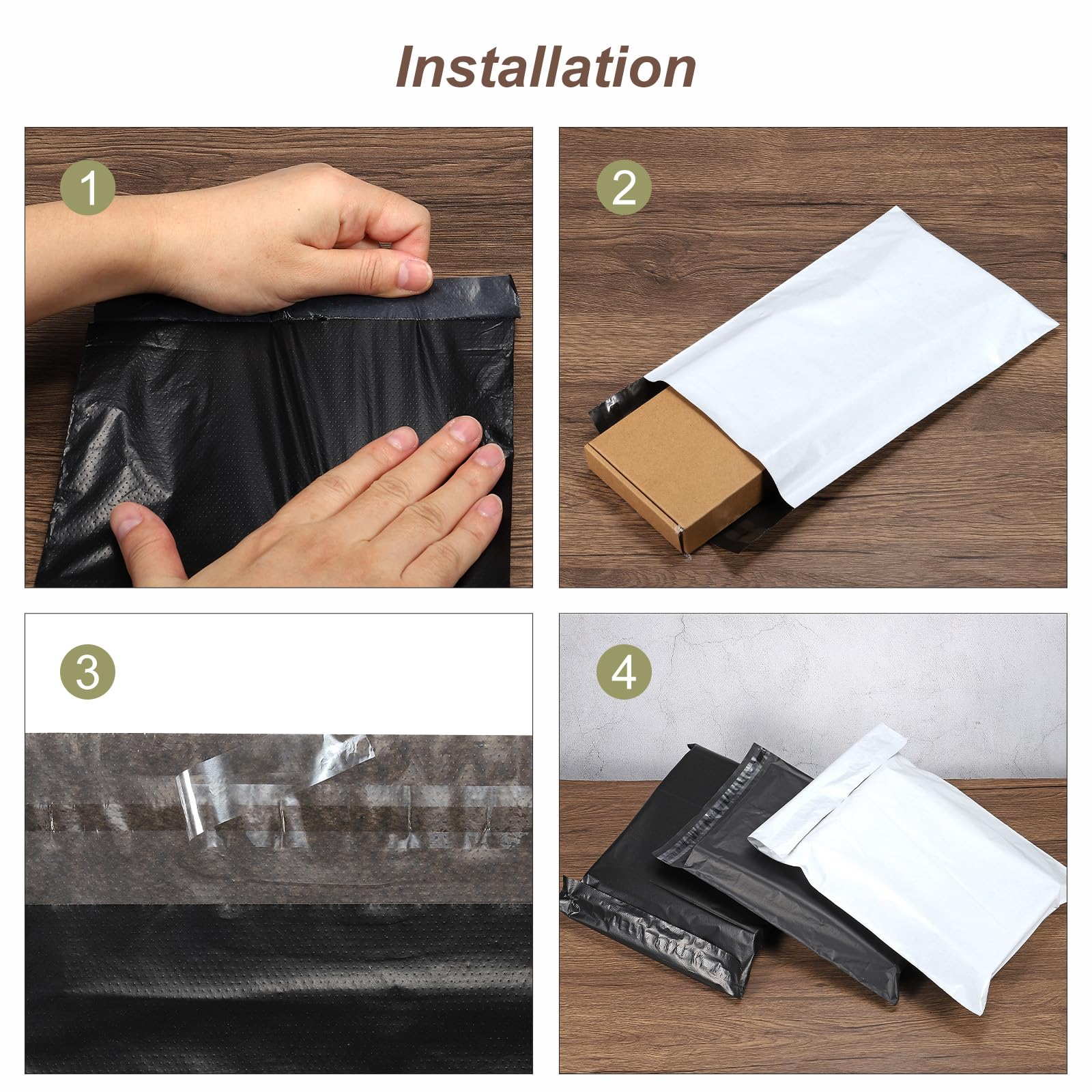 Installation

1

2

3

4