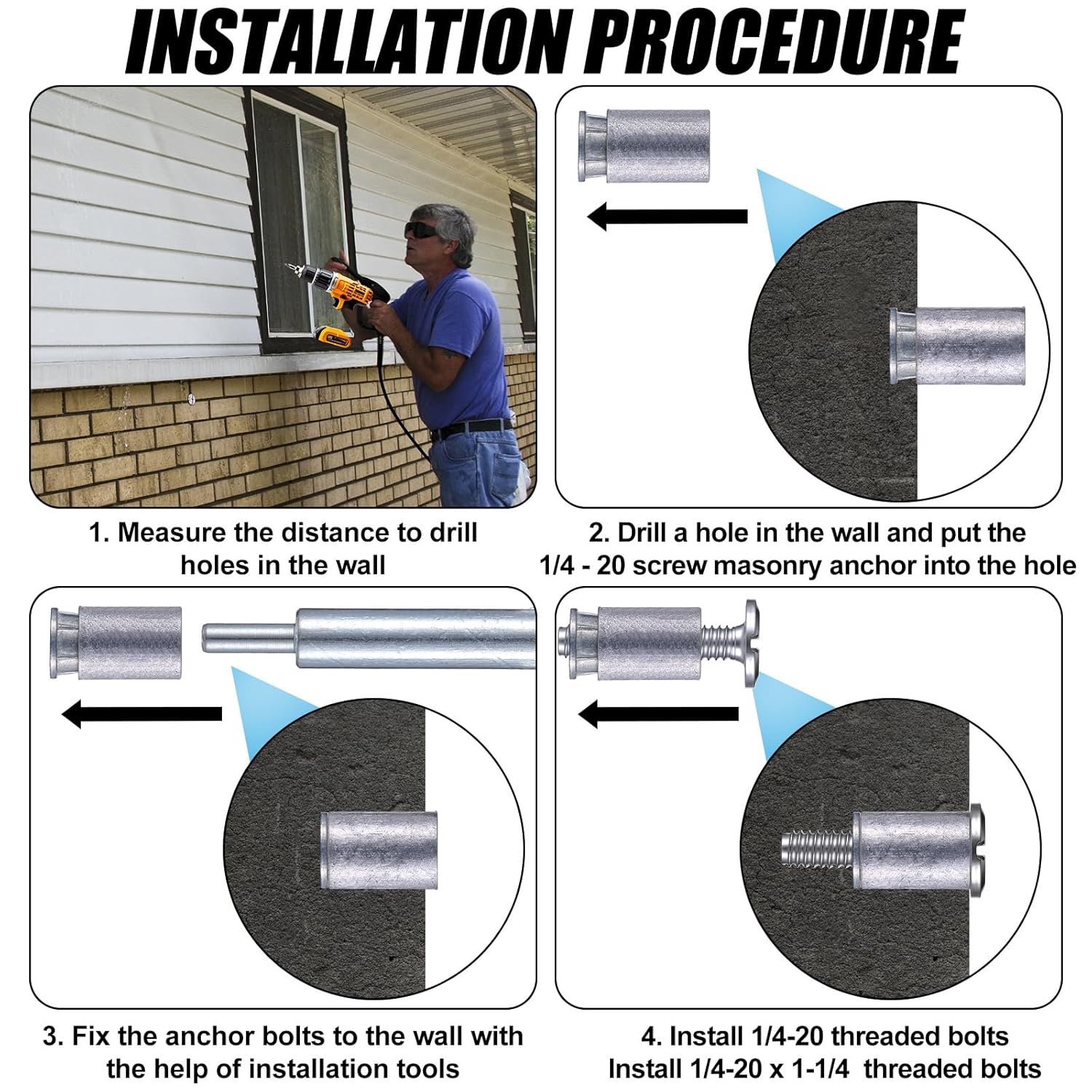 INSTALLATION PROCEDURE

1. Measure the distance to drill holes in the wall

2. Drill a hole in the wall and put the 1/4 - 20 screw masonry anchor into the hole

3. Fix the anchor bolts to the wall with the help of installation tools

4. Install 1/4-20 threaded bolts
Install 1/4-20 x 1-1/4 threaded bolts